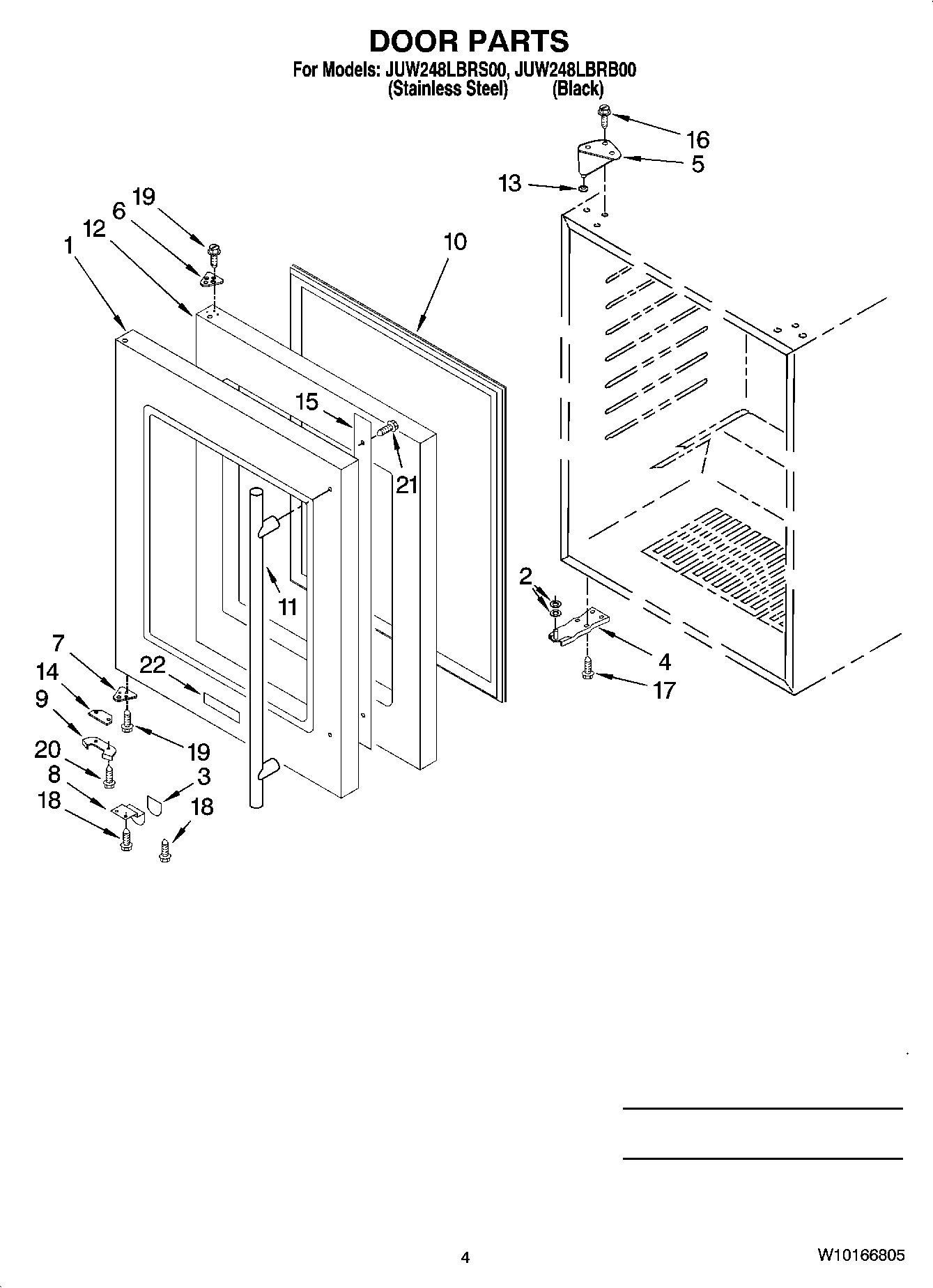 DOOR PARTS
For Models: JUW248LBRS00, JUW248LBRB00
(Stainless Steel) (Black)

16
5
13
19
6
12
1
10
15
21
11
2
4
17
7
14
22
9
19
20
8
3
18
18

4
W10166805