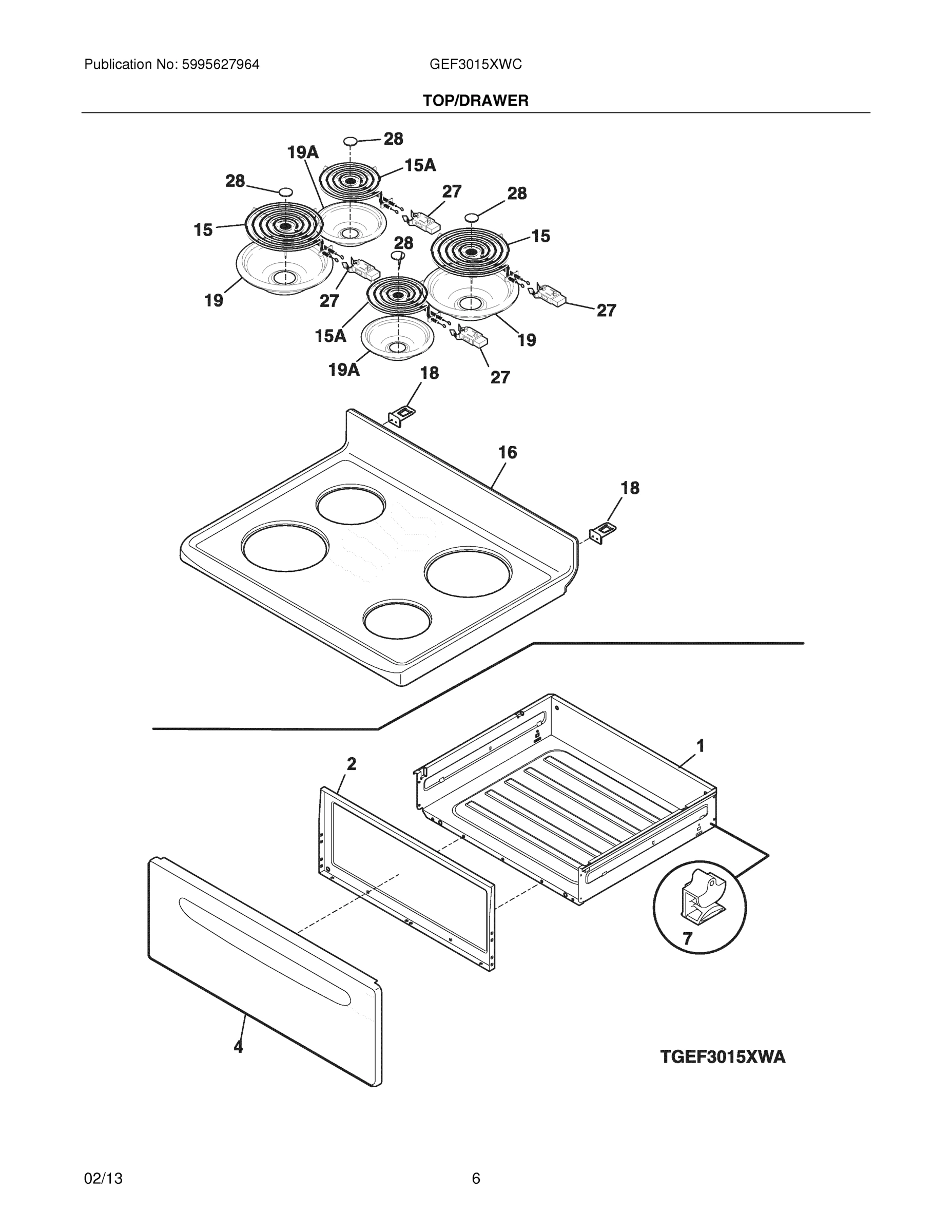 Publication No: 5995627964

GEF3015XWC

TOP/DRAWER

28

19A

15A

28

27

28

15

15

28

19

27

27

15A

19

19A

18

27

16

18

1

2

7

4

TGEF3015XWA

02/13

6