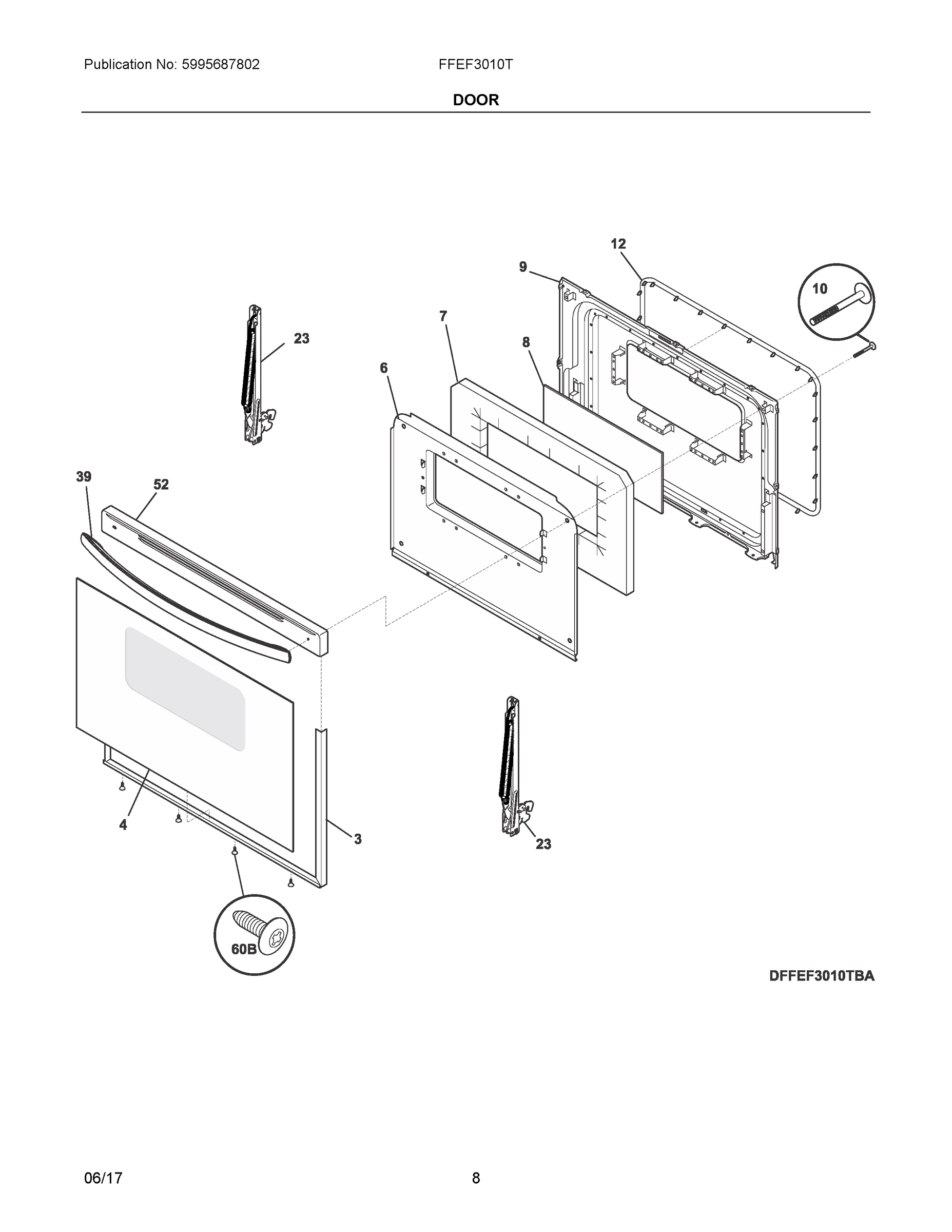 Publication No: 5995687802

FFEF3010T

DOOR

12

9

10

7

23

8

6

39

52

4

3

23

60B

DFFEF3010TBA

06/17

8