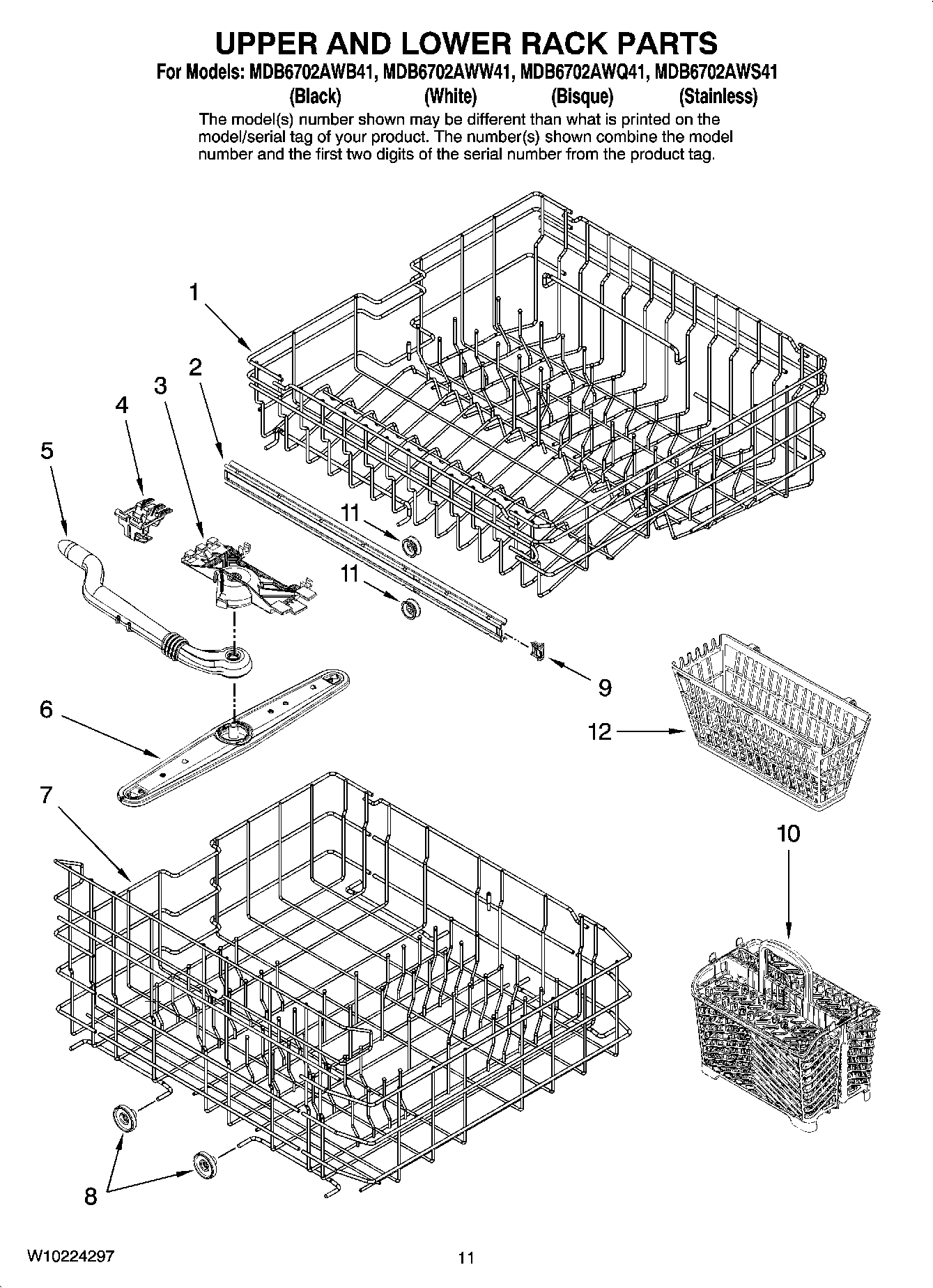 UPPER AND LOWER RACK PARTS

For Models: MDB6702AWB41, MDB6702AWW41, MDB6702AWQ41, MDB6702AWS41
(Black) (White) (Bisque) (Stainless)

The model(s) number shown may be different than what is printed on the model/serial tag of your product. The number(s) shown combine the model number and the first two digits of the serial number from the product tag.

1
2
3
4
5
11
11
9
6
12
7
10
8

W10224297

11