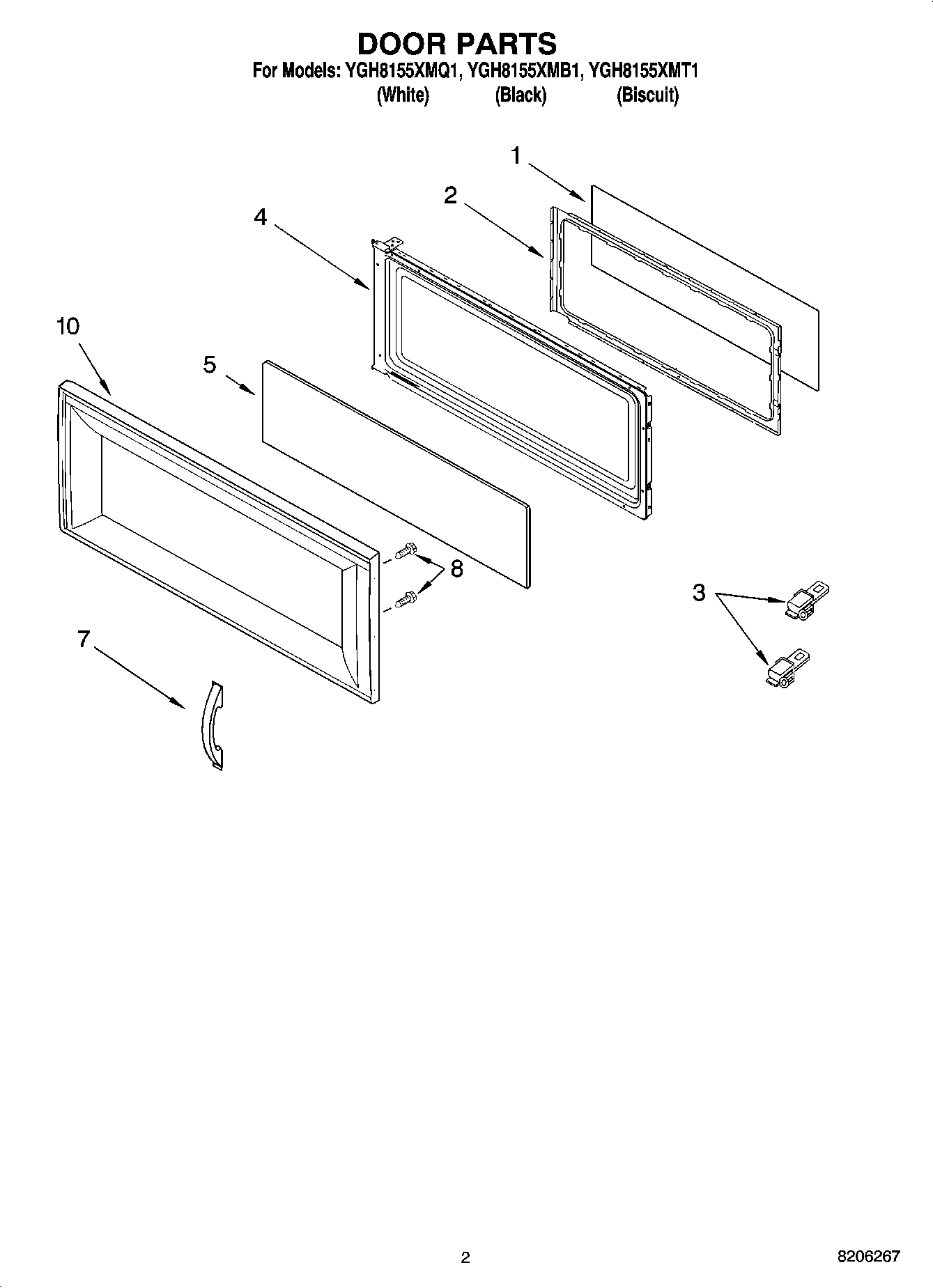 DOOR PARTS

For Models: YGH8155XMQ1, YGH8155XMB1, YGH8155XMT1
(White) (Black) (Biscuit)

1

2

4

10

5

8

3

7

2

8206267