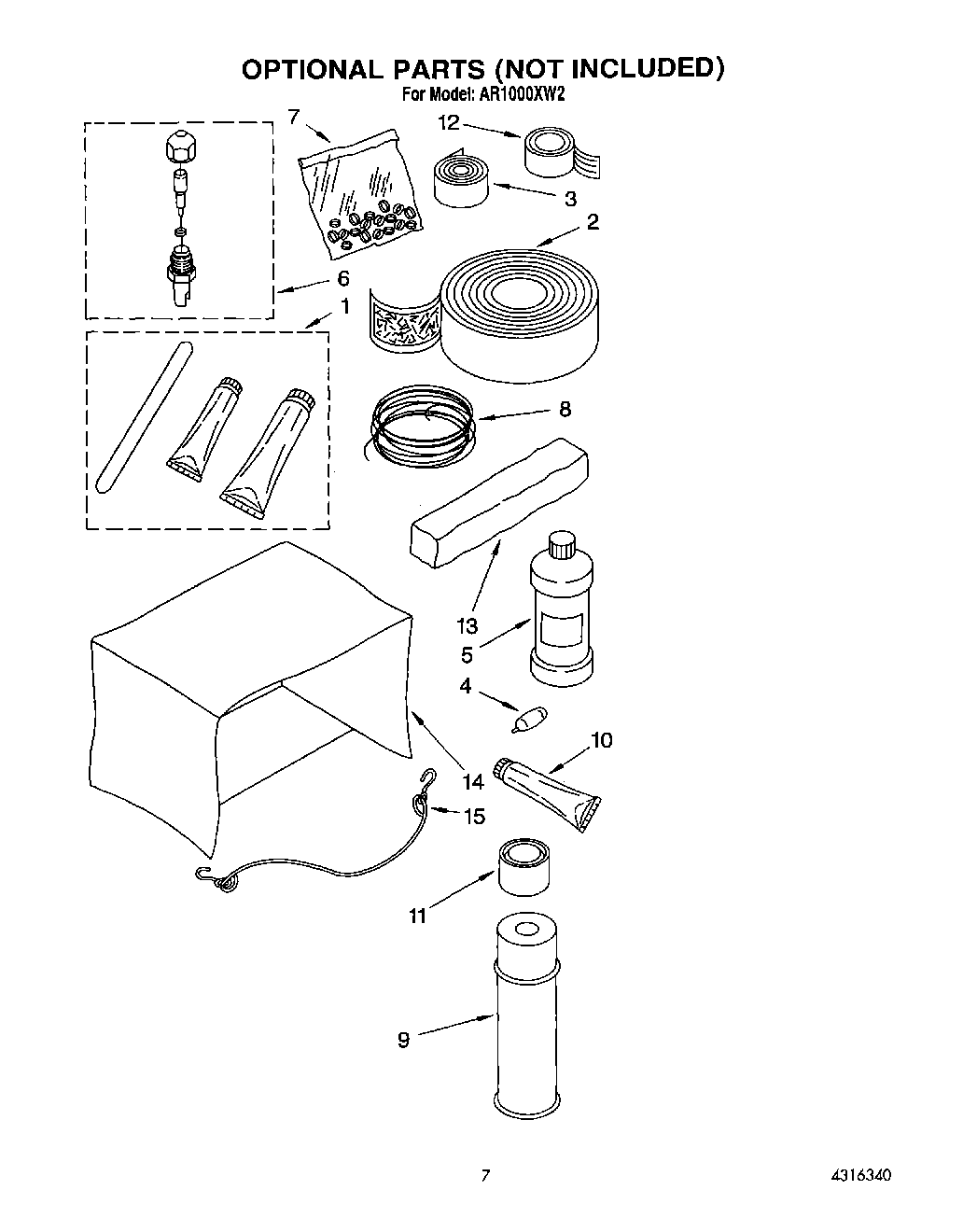 OPTIONAL PARTS (NOT INCLUDED)
For Model: AR1000XW2

7
12
3
2
6
1
8
13
5
4
10
14
15
11
9

7

4316340