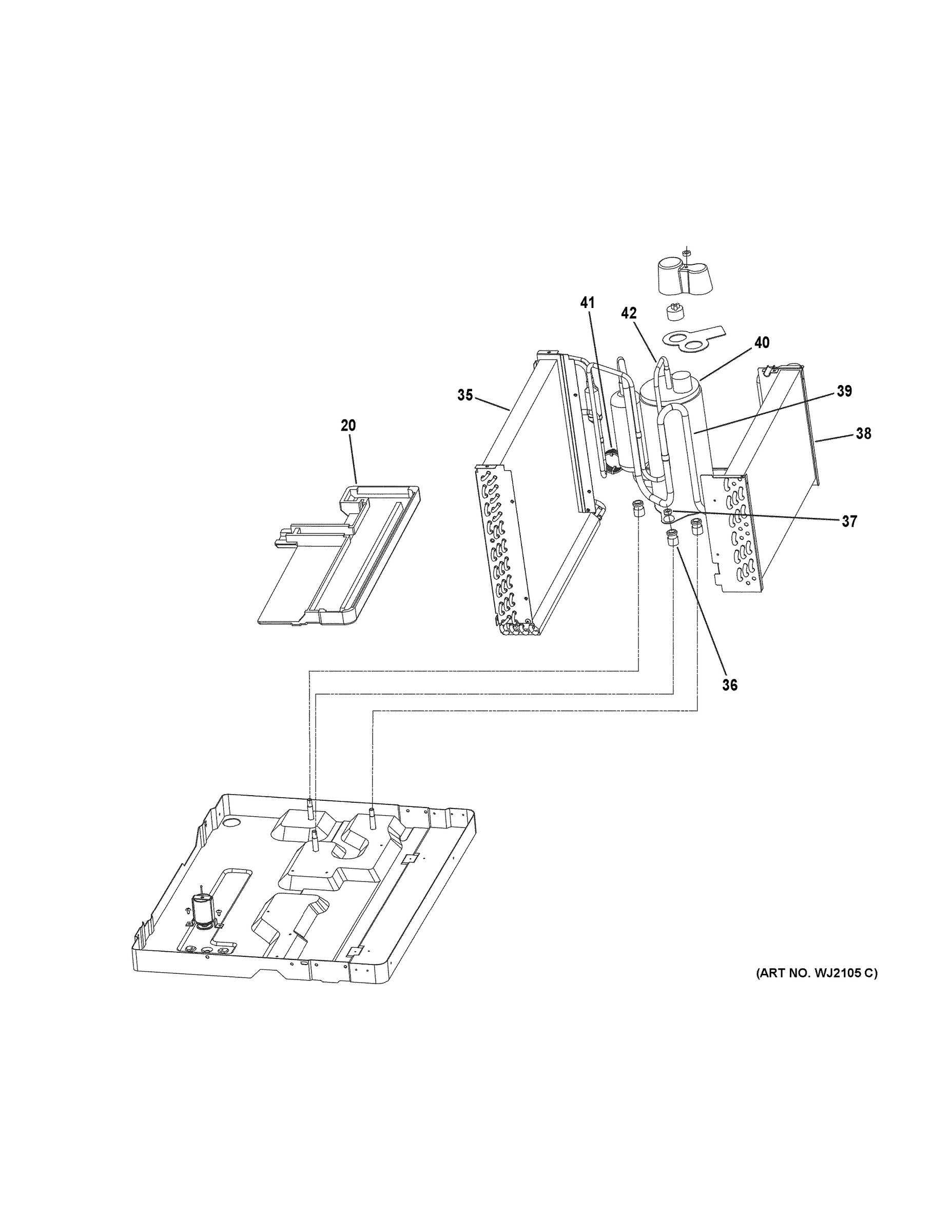 41

42

40

35

39

20

38

37

36

(ART NO. WJ2105 C)