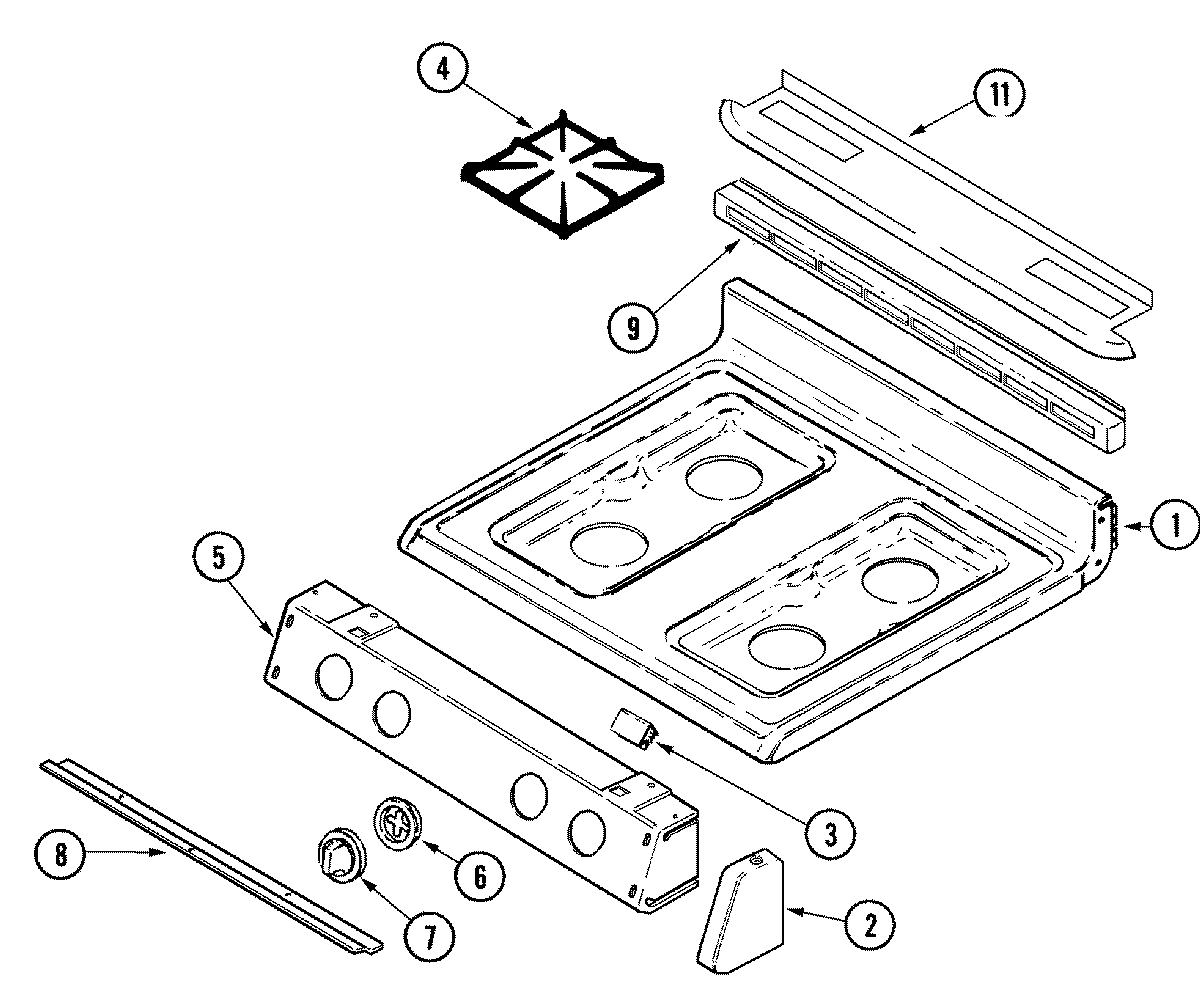 4
11
9
1
5
3
8
6
7
2