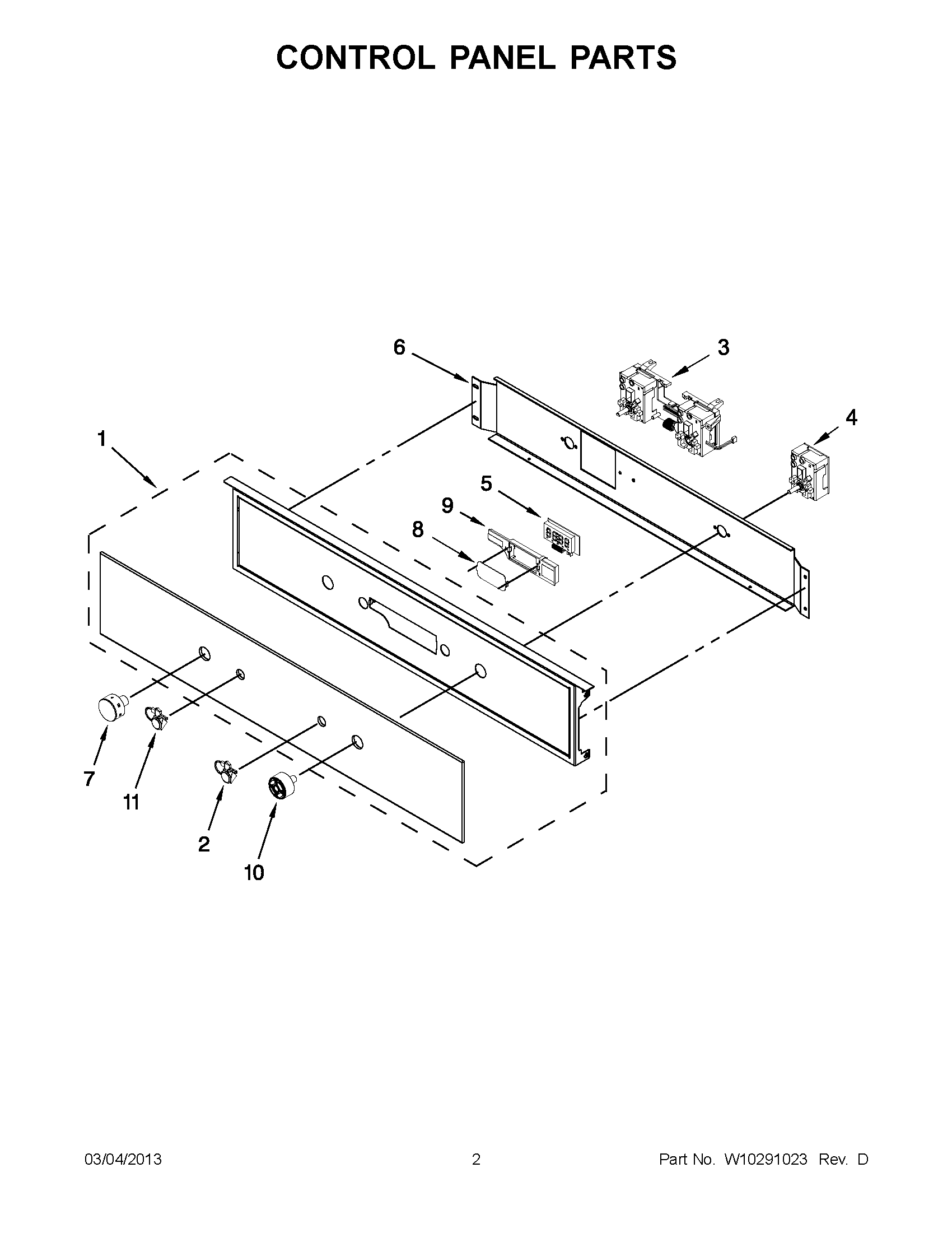 CONTROL PANEL PARTS

6
3
4
1
5
9
8
7
11
2
10

03/04/2013
2
Part No. W10291023 Rev. D