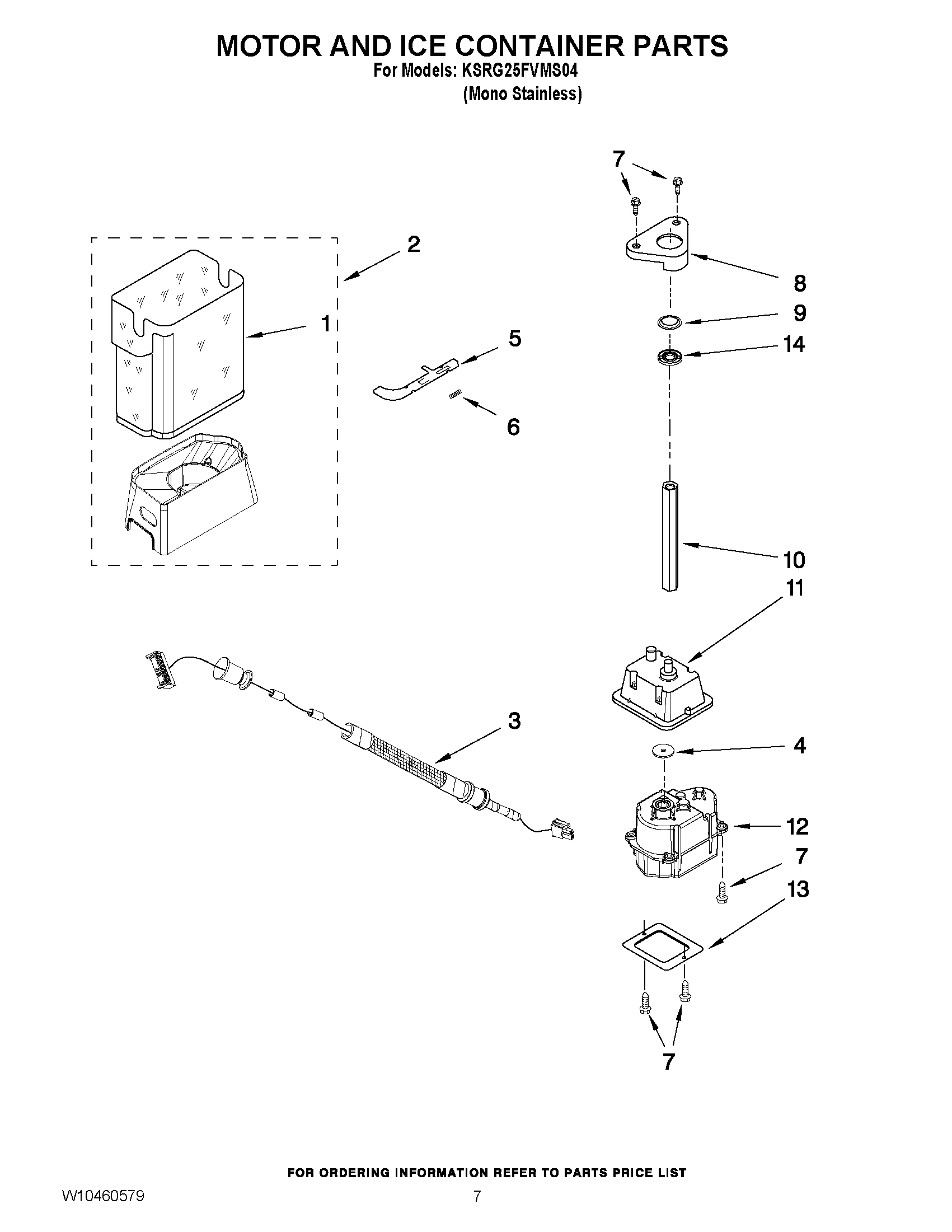 MOTOR AND ICE CONTAINER PARTS
For Models: KSRG25FVMS04
(Mono Stainless)

7
2
8
1
9
5
14
6
10
11
3
4
12
7
13
7

FOR ORDERING INFORMATION REFER TO PARTS PRICE LIST
W10460579
7