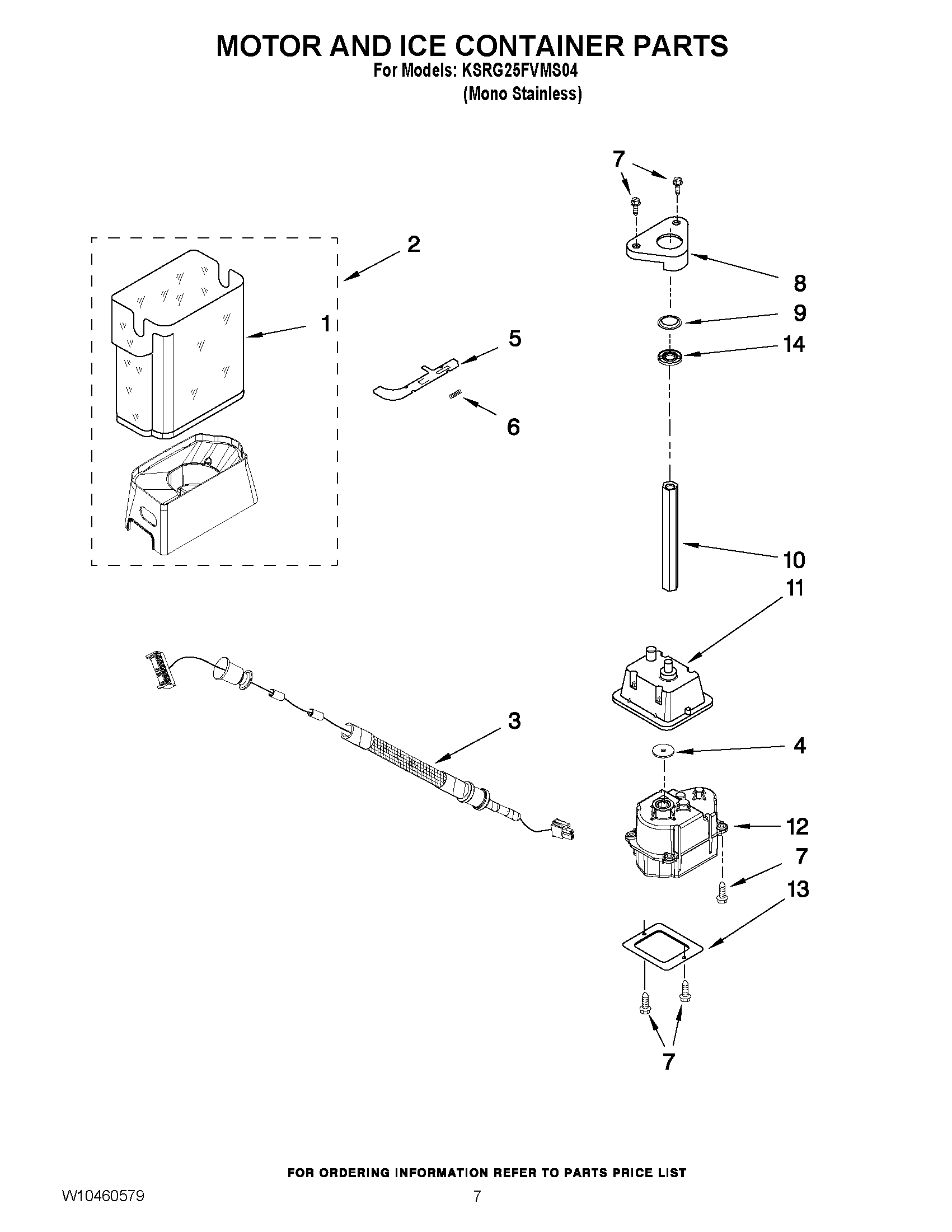 MOTOR AND ICE CONTAINER PARTS
For Models: KSRG25FVMS04
(Mono Stainless)

7
2
8
1
9
5
14
6
10
11
3
4
12
7
13
7

FOR ORDERING INFORMATION REFER TO PARTS PRICE LIST

W10460579

7