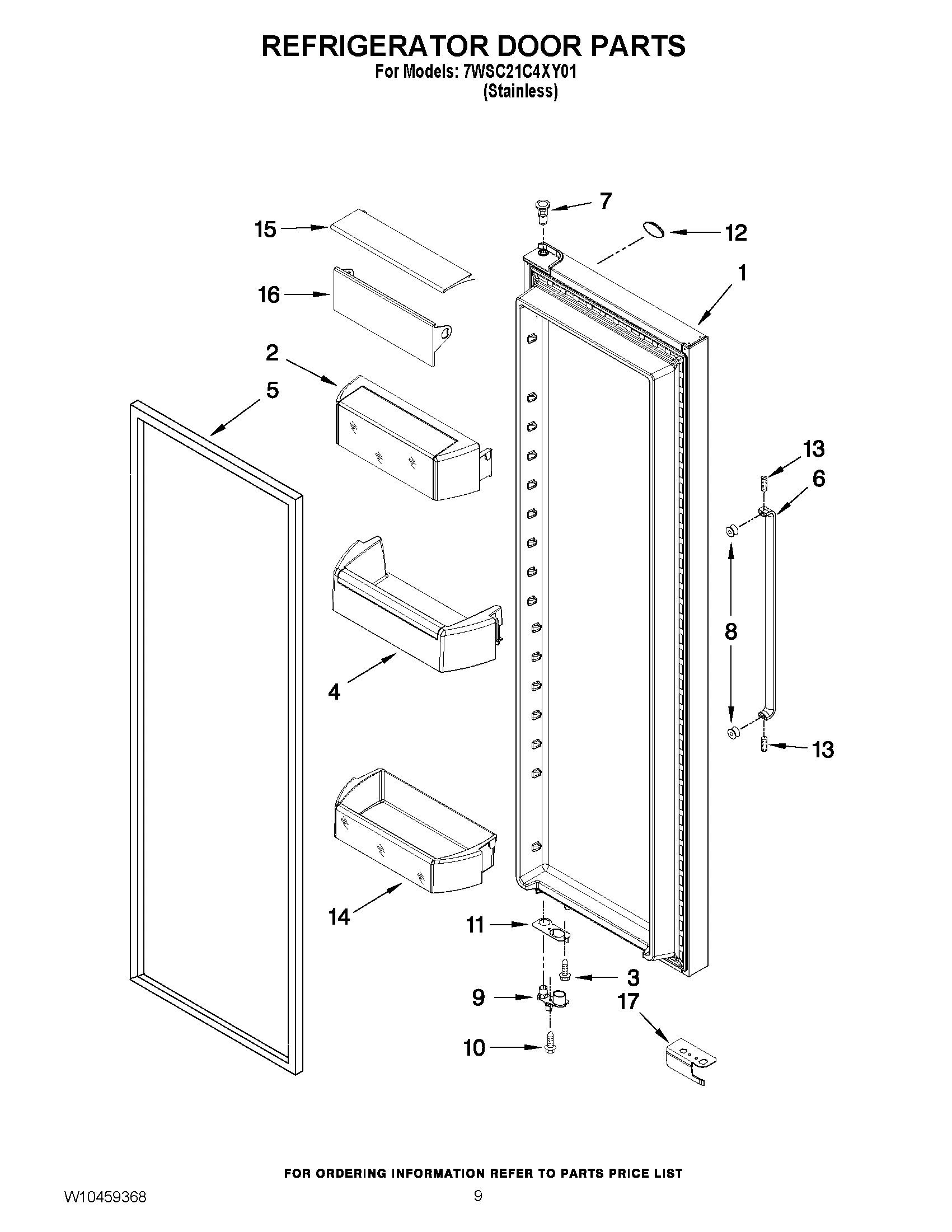 REFRIGERATOR DOOR PARTS
For Models: 7WSC21C4XY01
(Stainless)

7
15
12
1
16
2
5
13
6
8
4
13
14
11
3
9
17
10

FOR ORDERING INFORMATION REFER TO PARTS PRICE LIST

W10459368
9