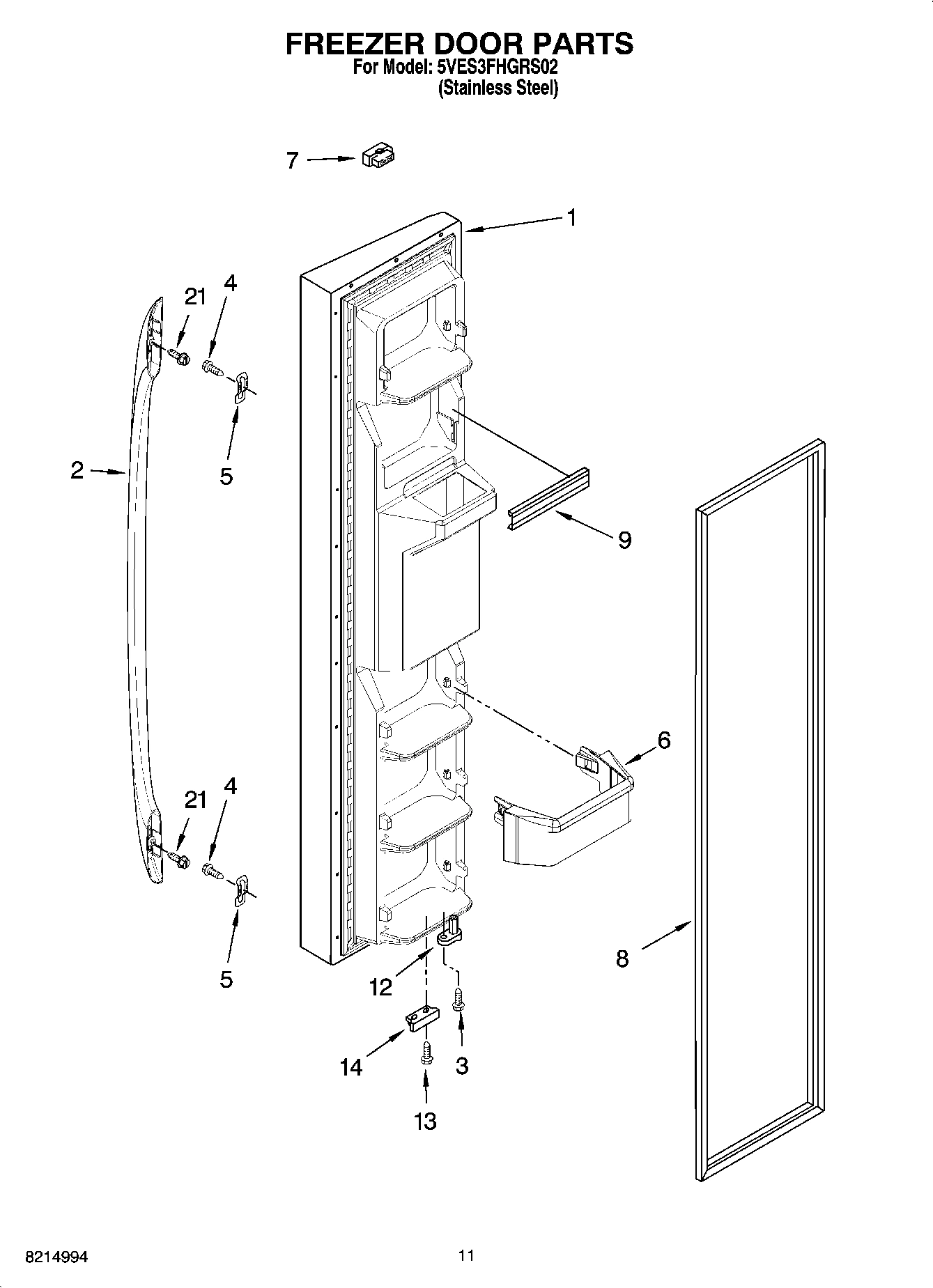 FREEZER DOOR PARTS
For Model: 5VES3FHGRS02
(Stainless Steel)

7
1
21
4
5
2
9
6
21
4
5
8
12
14
3
13

8214994

11