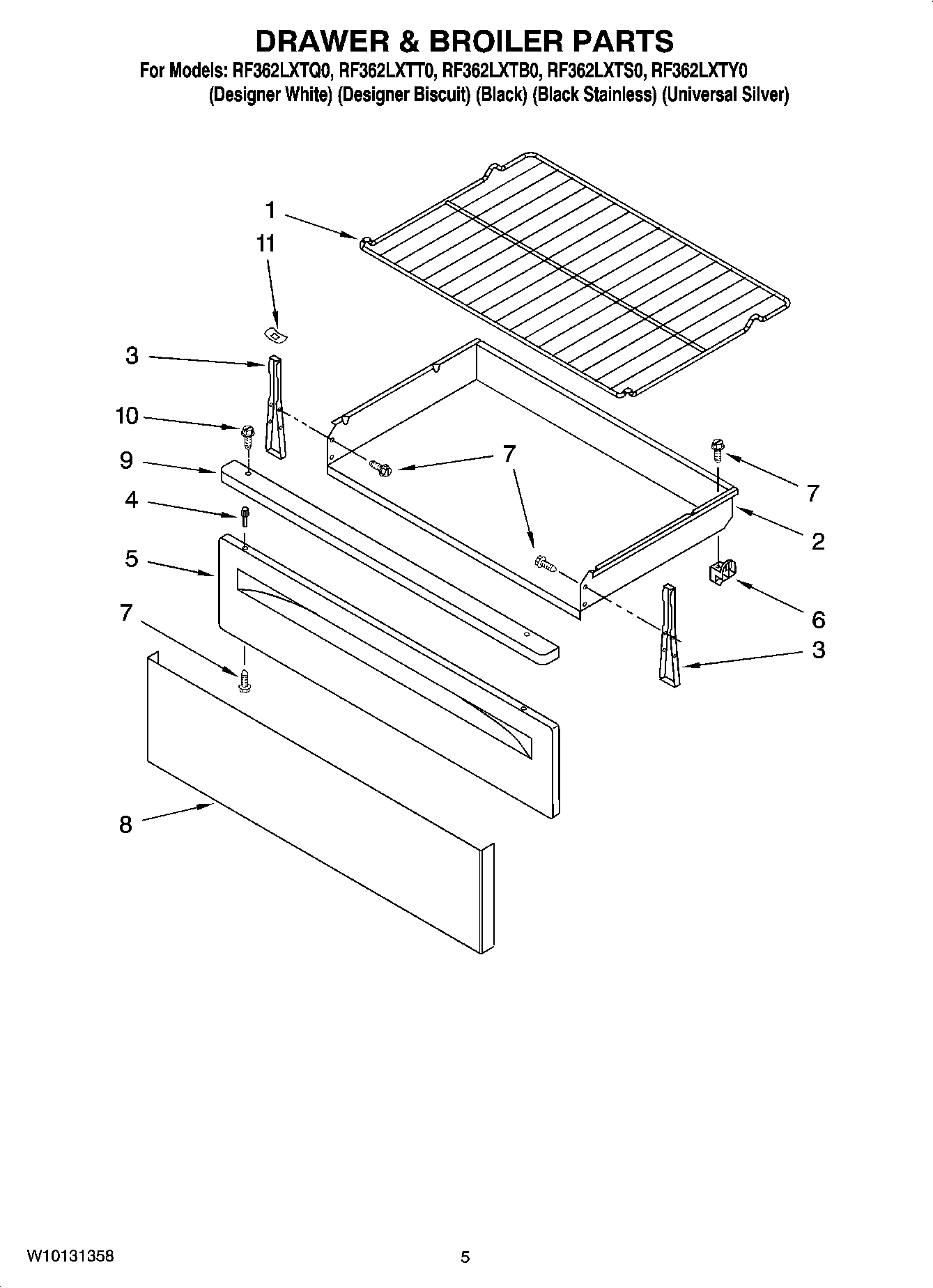 DRAWER & BROILER PARTS

For Models: RF362LXTQ0, RF362LXTT0, RF362LXTB0, RF362LXTS0, RF362LXTY0
(Designer White) (Designer Biscuit) (Black) (Black Stainless) (Universal Silver)

1
11
3
10
9
4
5
7
8
7
7
7
2
6
3

W10131358

5