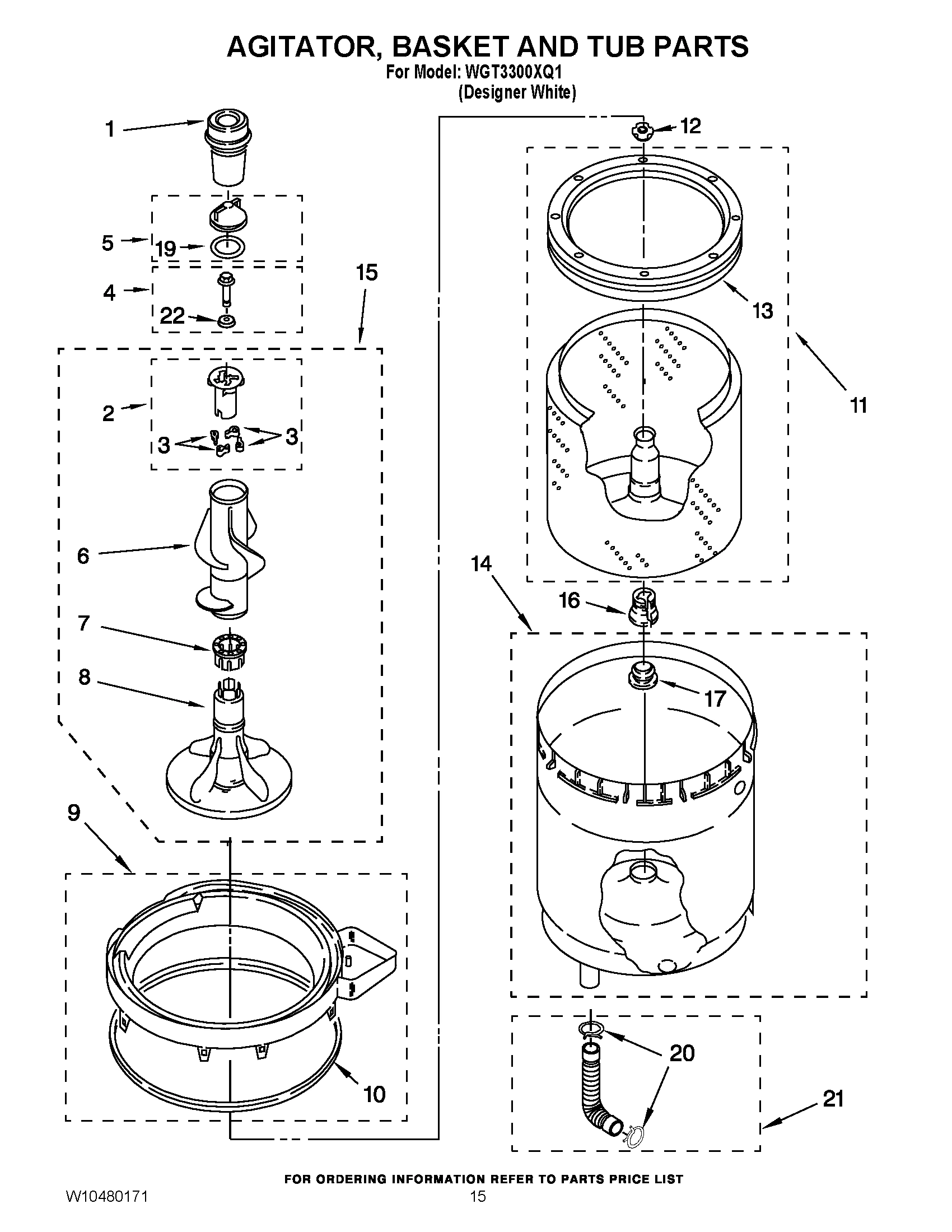 AGITATOR, BASKET AND TUB PARTS
For Model: WGT3300XQ1
(Designer White)

1
5
19
4
22
15
2
3
3
6
7
8
9
10
12
13
11
14
16
17
20
21

FOR ORDERING INFORMATION REFER TO PARTS PRICE LIST
W10480171
15