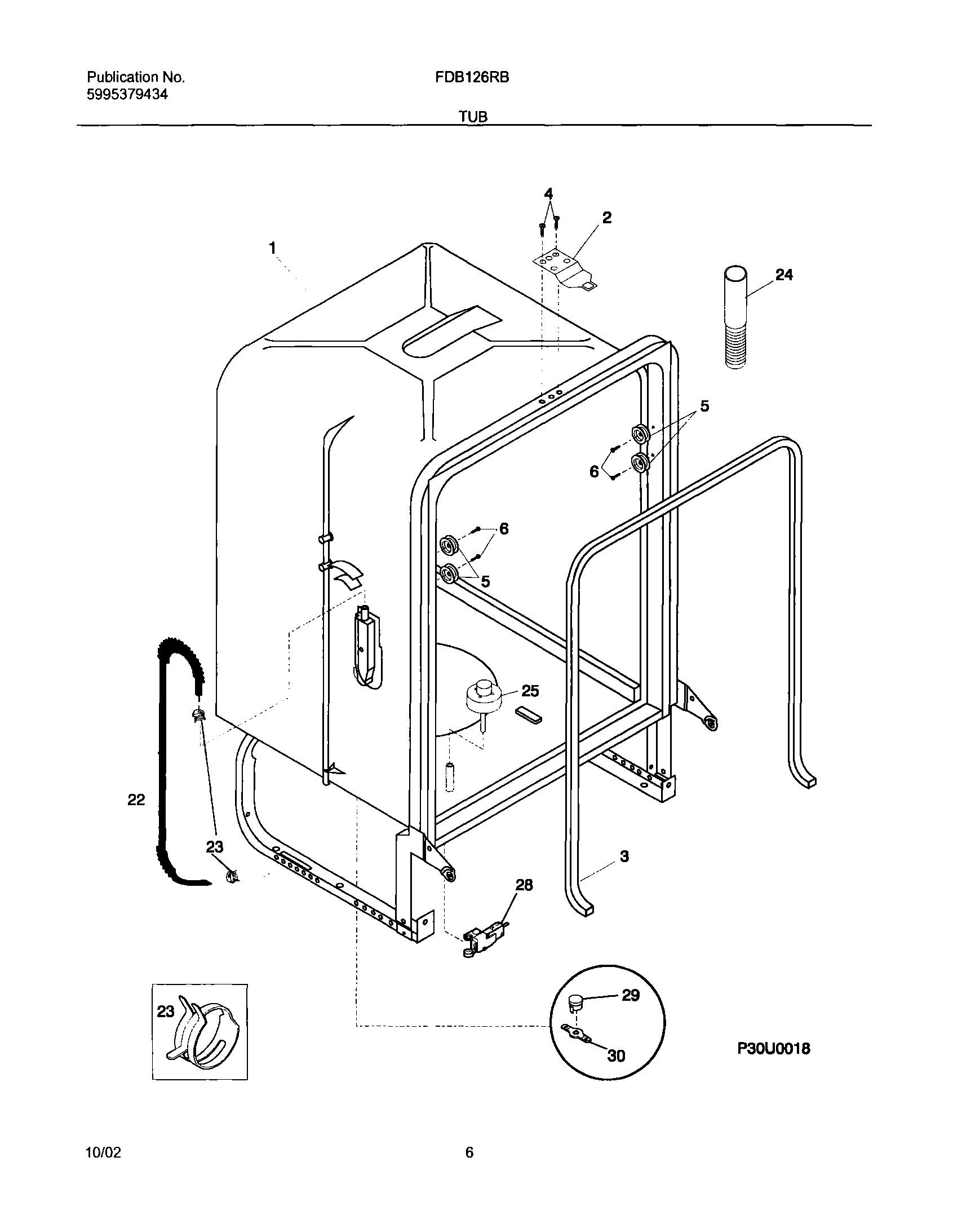 Publication No.
5995379434

FDB126RB

TUB

4
2
1
24
5
6
6
5
25
22
23
3
28
23
29
30
P30U0018

10/02

6