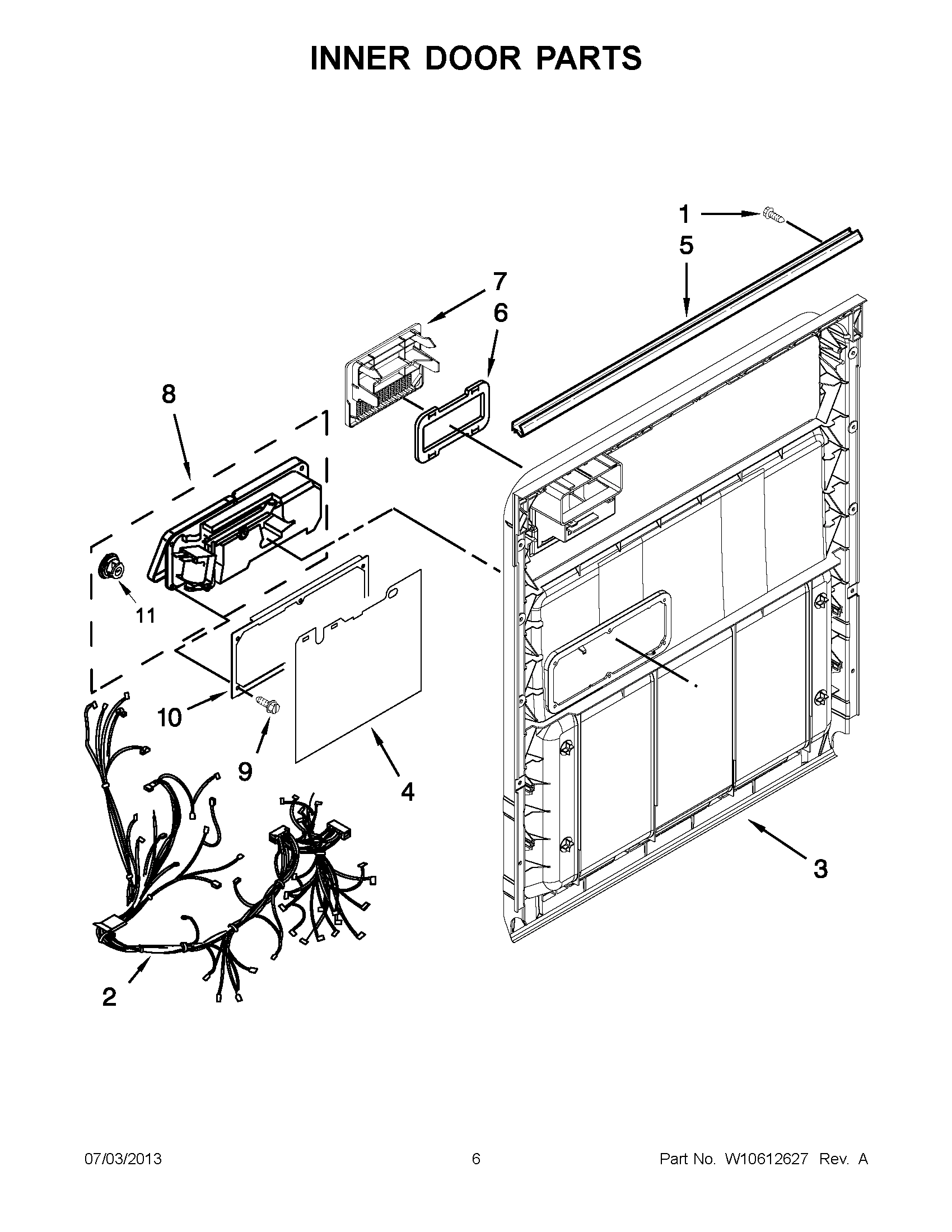 INNER DOOR PARTS

1
5
7
6
8
11
10
9
4
3
2

07/03/2013
6
Part No. W10612627 Rev. A