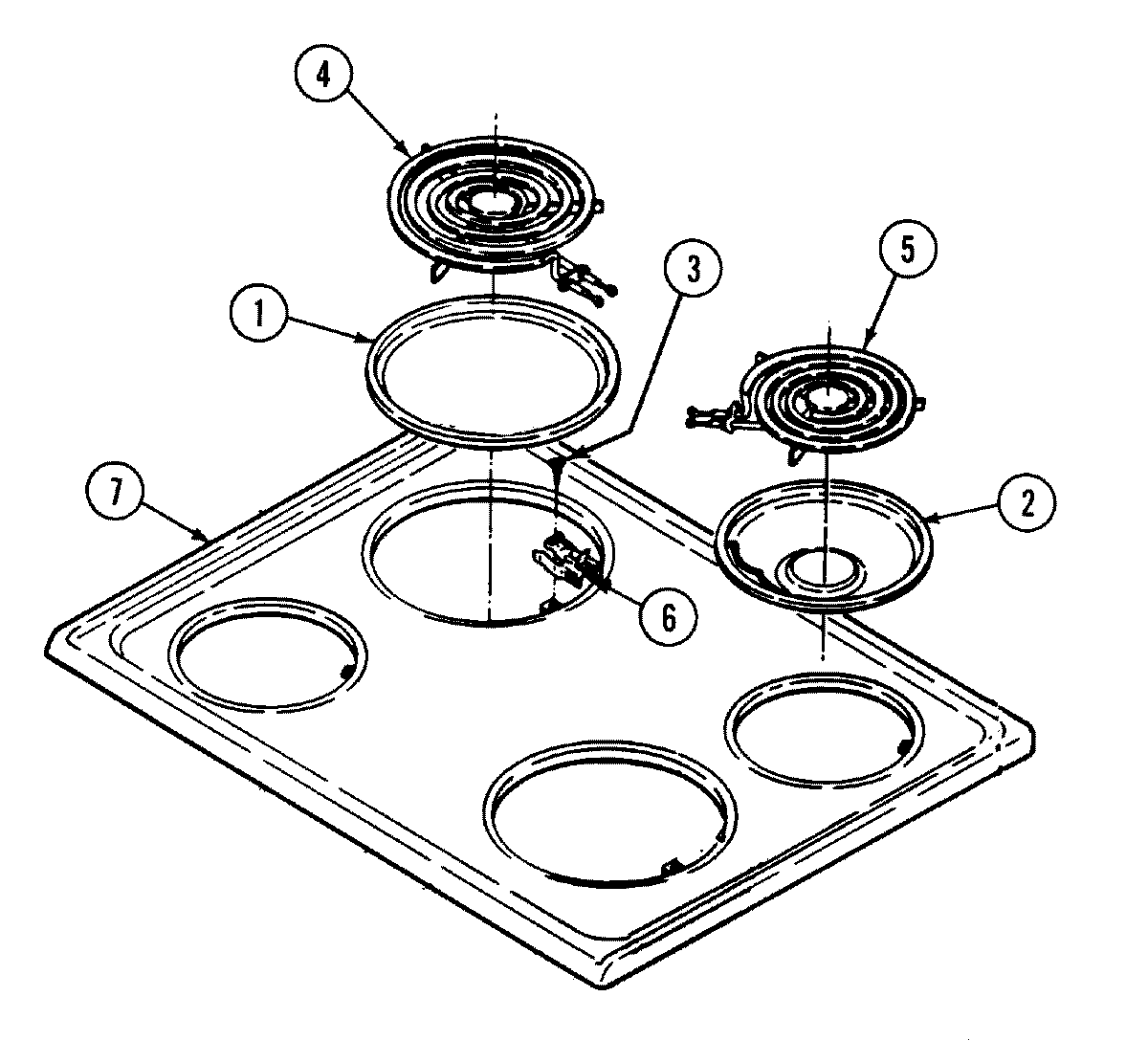 4
3
5
1
7
2
6