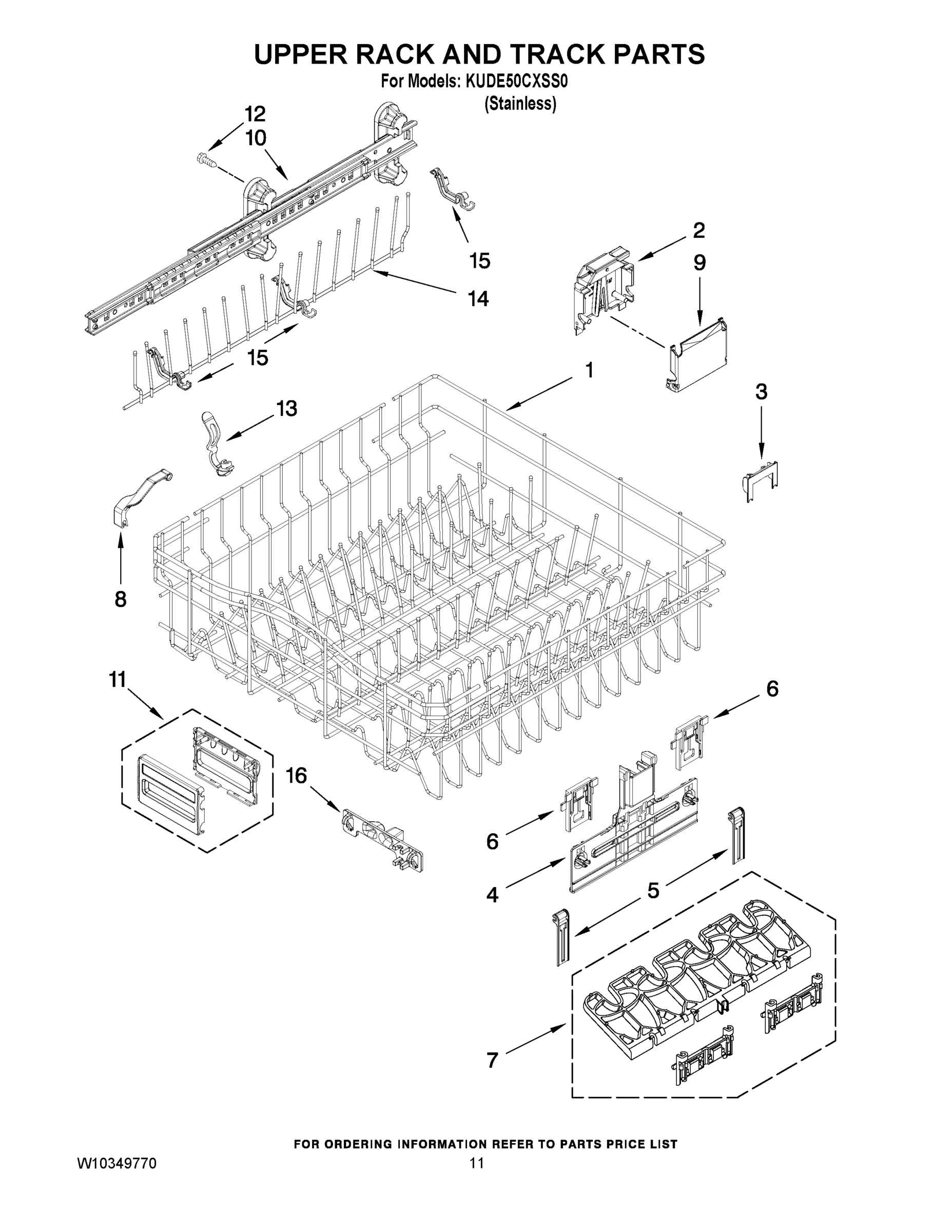 UPPER RACK AND TRACK PARTS
For Models: KUDE50CXSS0
(Stainless)

12
10
15
2
9
14
15
1
3
13
8
11
6
16
6
4
5
7

FOR ORDERING INFORMATION REFER TO PARTS PRICE LIST

W10349770
11