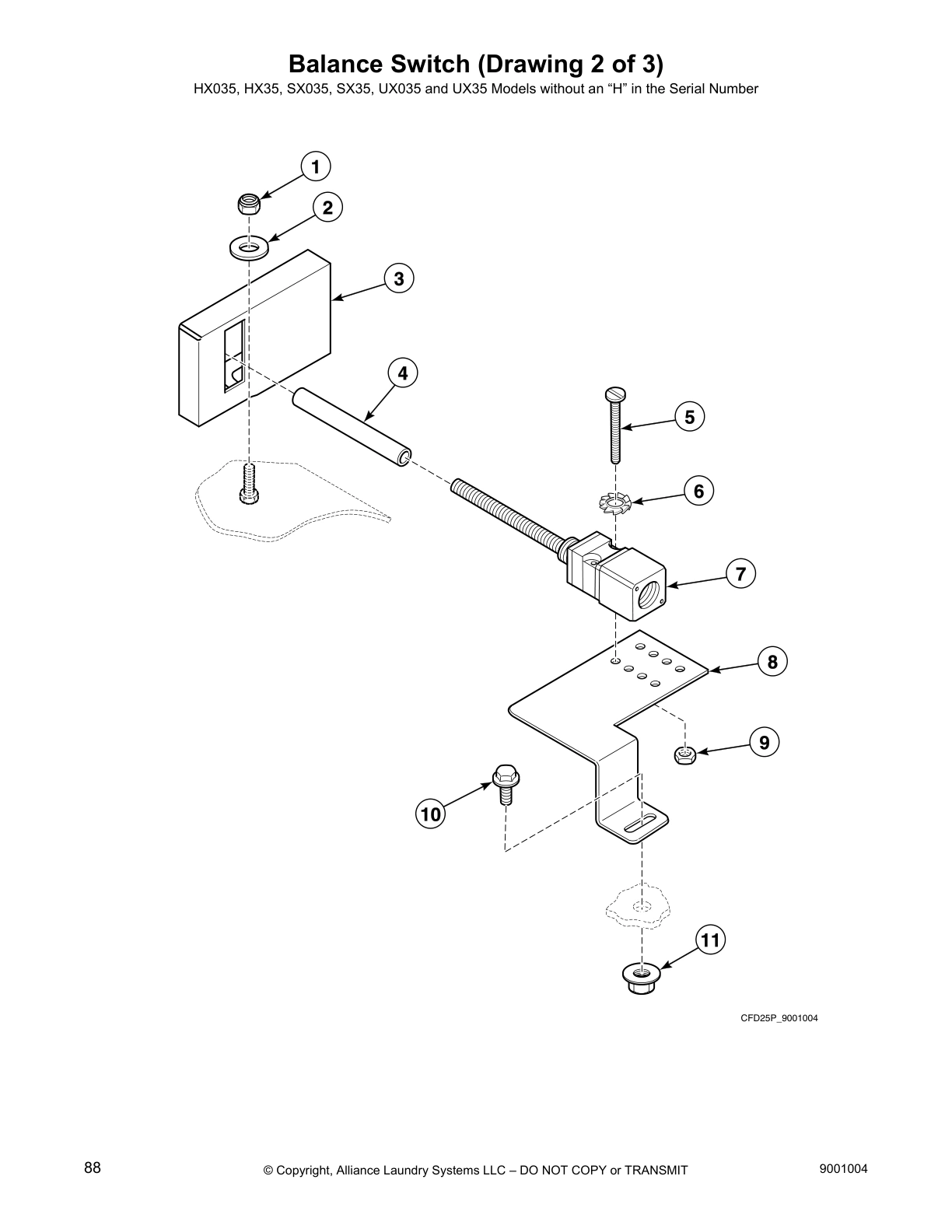 Balance Switch (Drawing 2 of 3)

HX035, HX35, SX035, SX35, UX035 and UX35 Models without an “H” in the Serial Number

1
2
3
4
5
6
7
8
9
10
11

CFD25P_9001004

88

© Copyright, Alliance Laundry Systems LLC – DO NOT COPY or TRANSMIT

9001004