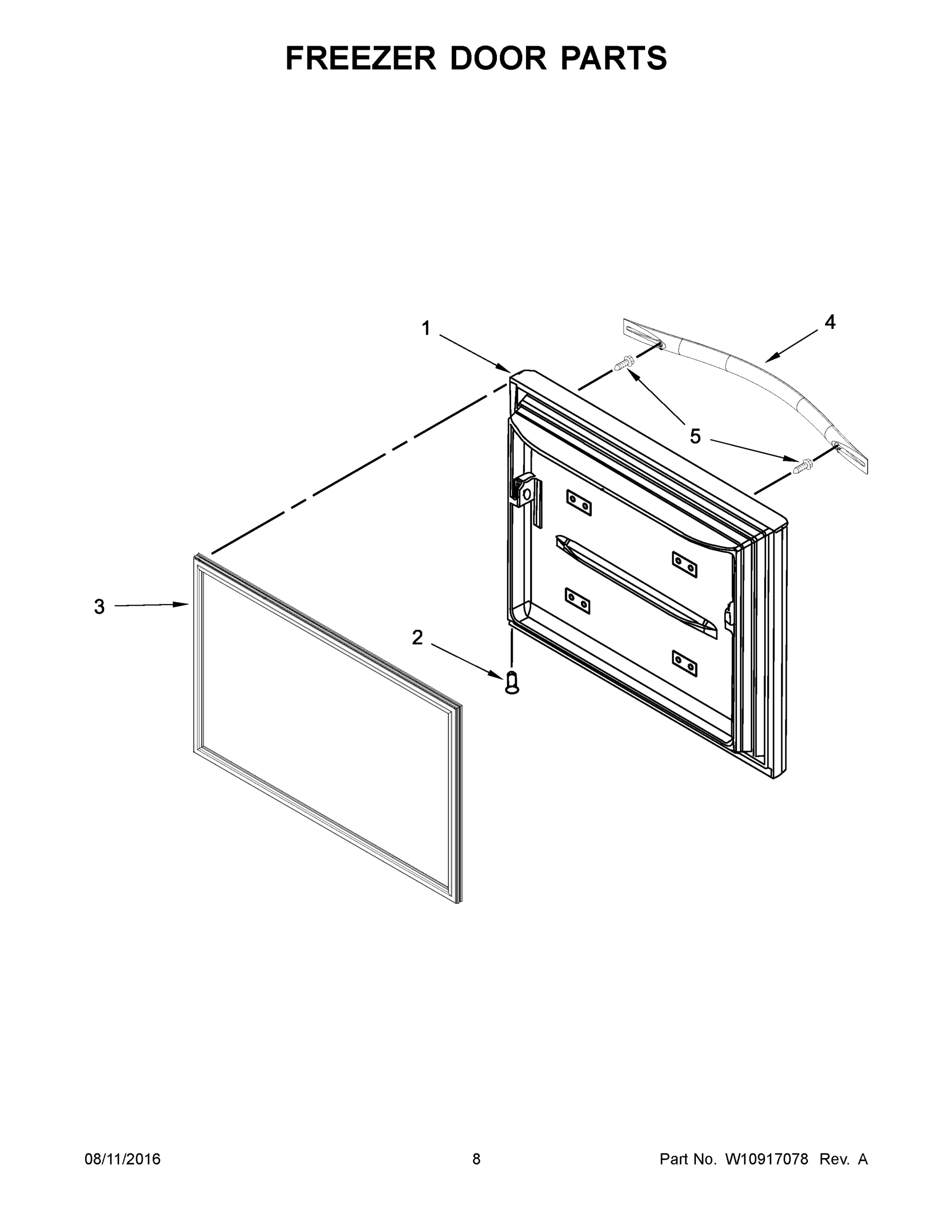 FREEZER DOOR PARTS

1

4

5

3

2

08/11/2016

8

Part No. W10917078 Rev. A