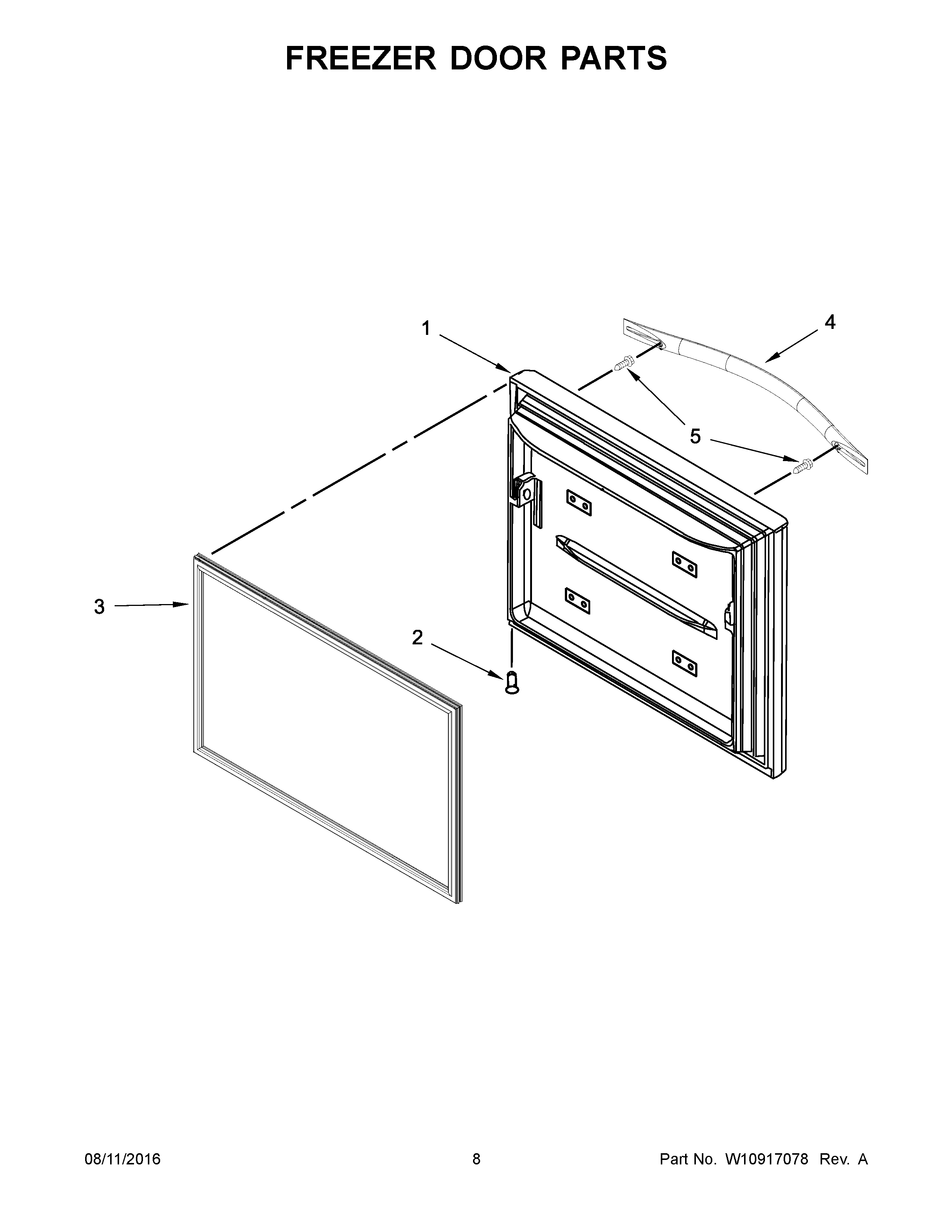 FREEZER DOOR PARTS

1

4

5

3

2

08/11/2016

8

Part No. W10917078 Rev. A