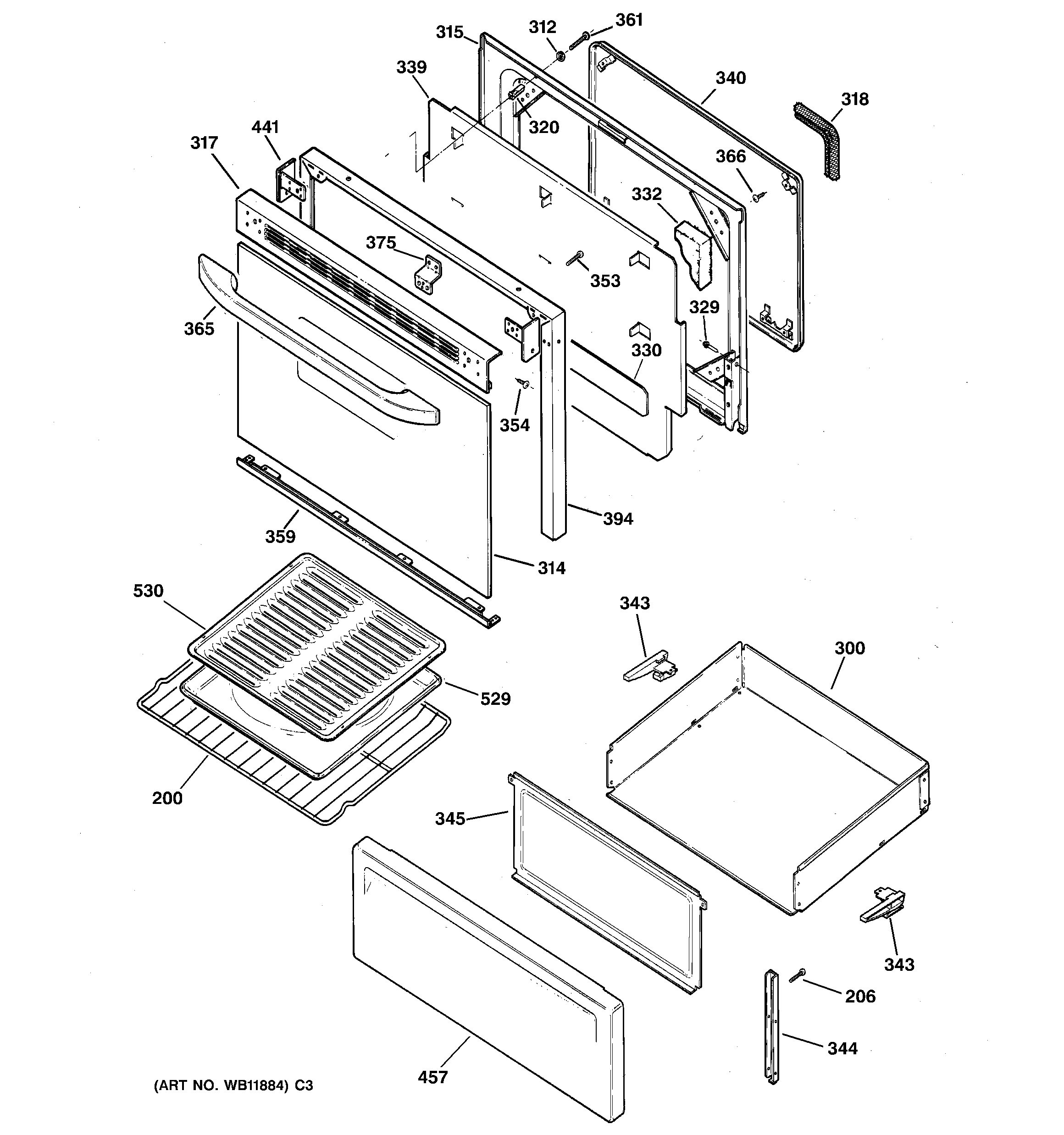 315
312
361
339
340
318
320
441
317
366
332
375
353
365
329
330
354
394
359
314
530
343
300
529
200
345
343
206
344
457
(ART NO. WB11884) C3