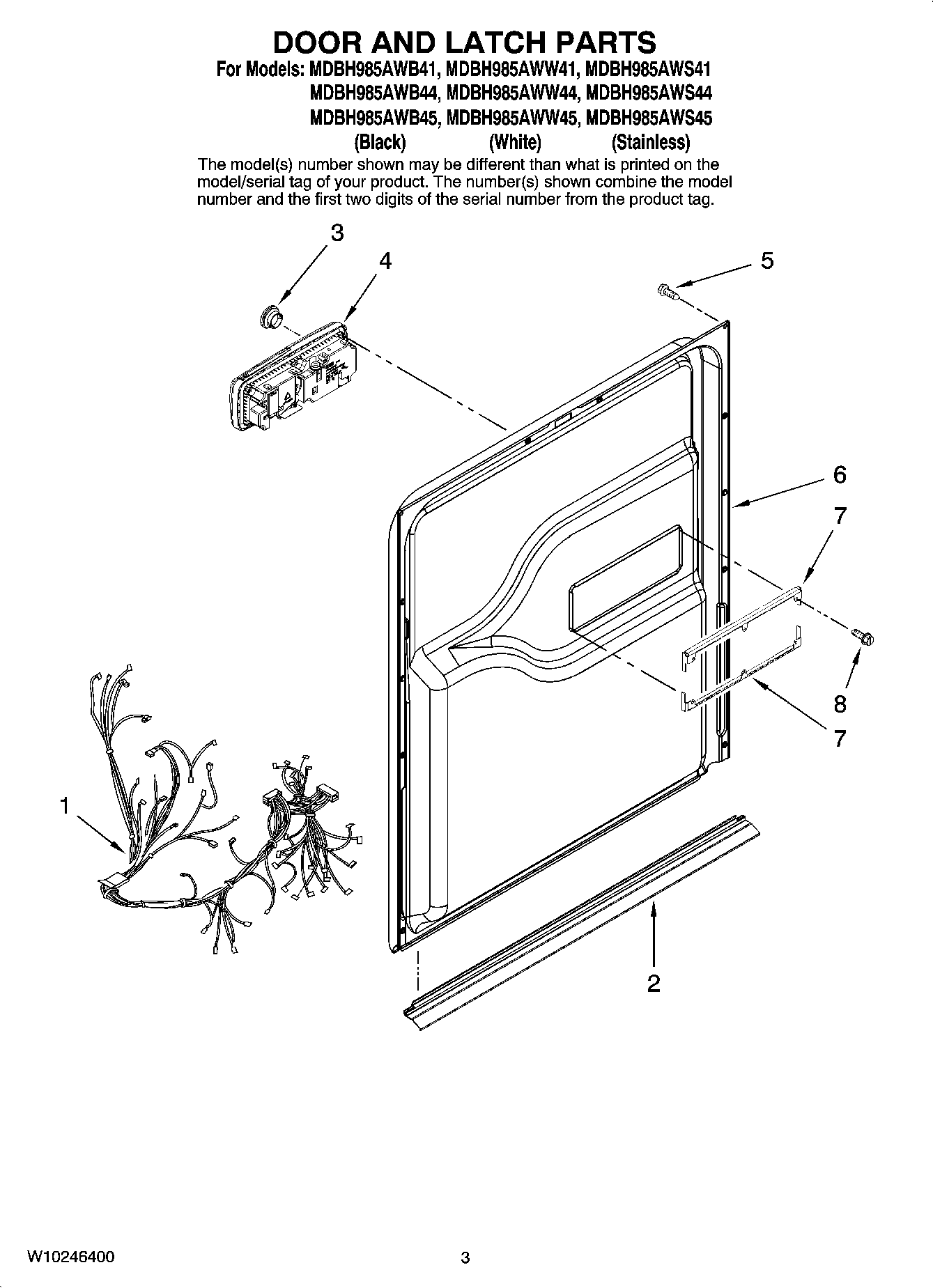 DOOR AND LATCH PARTS

For Models: MDBH985AWB41, MDBH985AWW41, MDBH985AWS41
MDBH985AWB44, MDBH985AWW44, MDBH985AWS44
MDBH985AWB45, MDBH985AWW45, MDBH985AWS45
(Black) (White) (Stainless)

The model(s) number shown may be different than what is printed on the model/serial tag of your product. The number(s) shown combine the model number and the first two digits of the serial number from the product tag.

3
4
5
6
7
8
7
1
2

W10246400
3