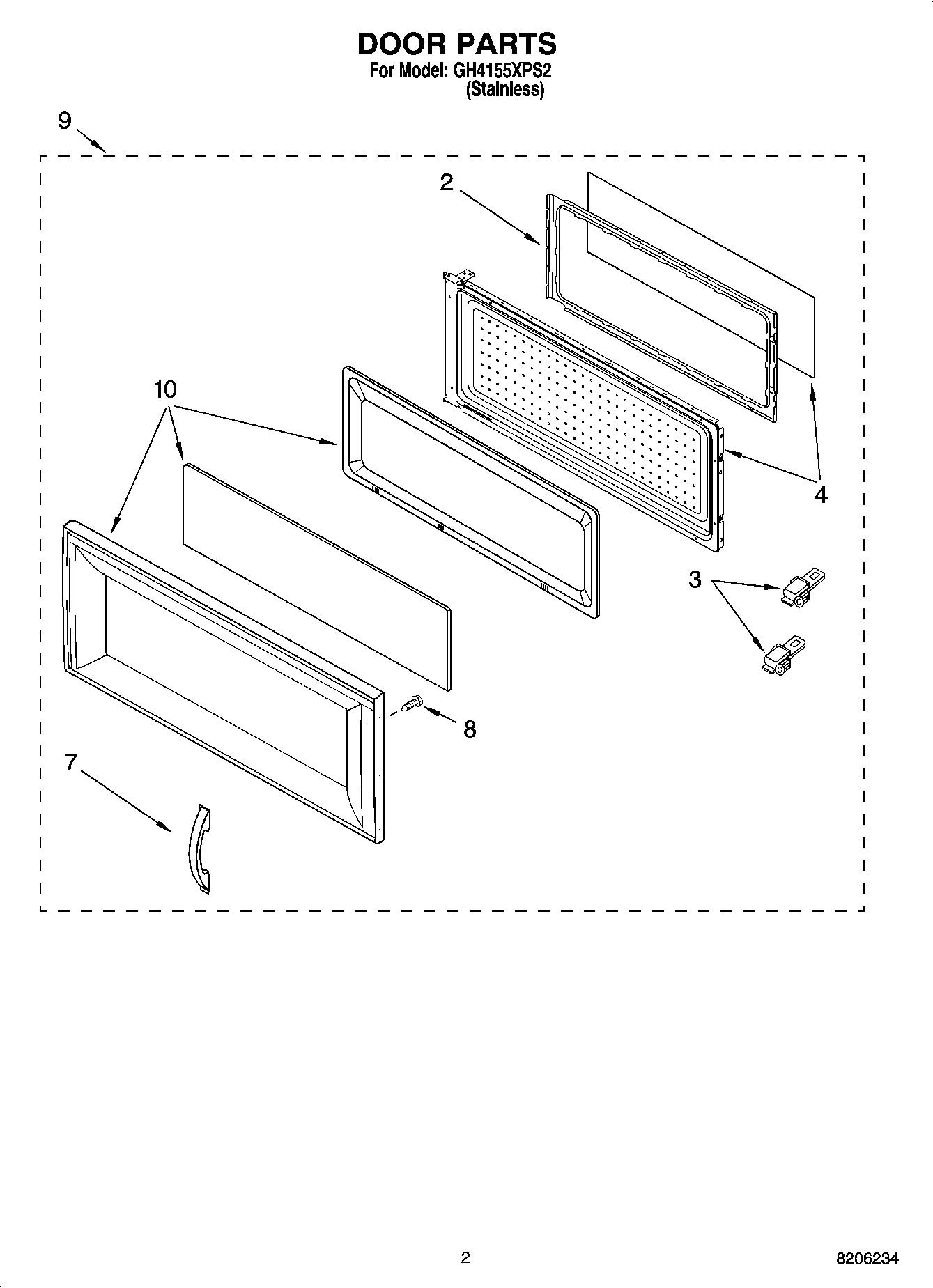 DOOR PARTS
For Model: GH4155XPS2
(Stainless)

9

2

10

4

3

8

7

2

8206234