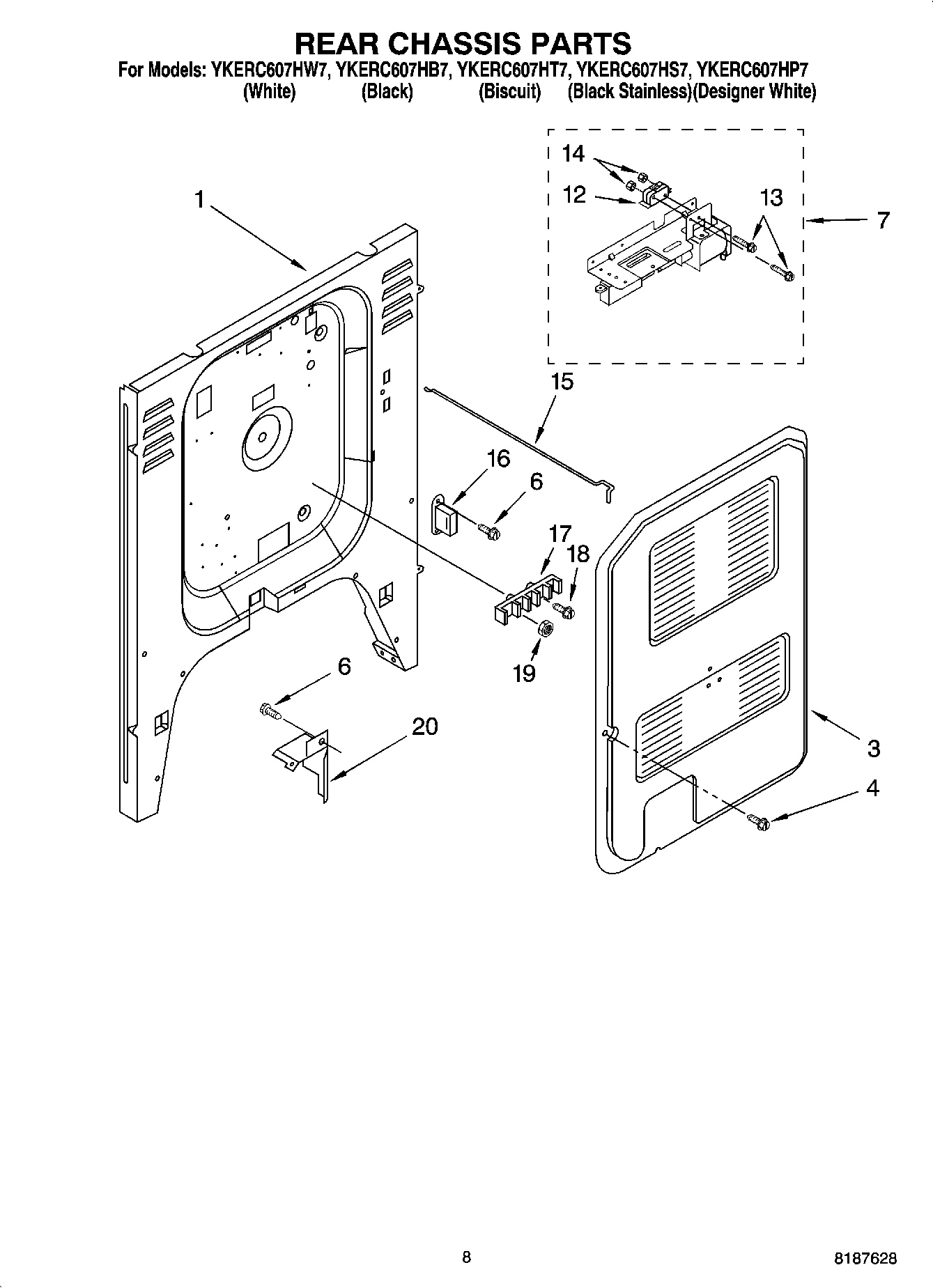 REAR CHASSIS PARTS

For Models: YKERC607HW7, YKERC607HB7, YKERC607HT7, YKERC607HS7, YKERC607HP7
(White) (Black) (Biscuit) (Black Stainless)(Designer White)

14
12
13
7
1
15
16
6
17
18
19
6
20
3
4

8

8187628