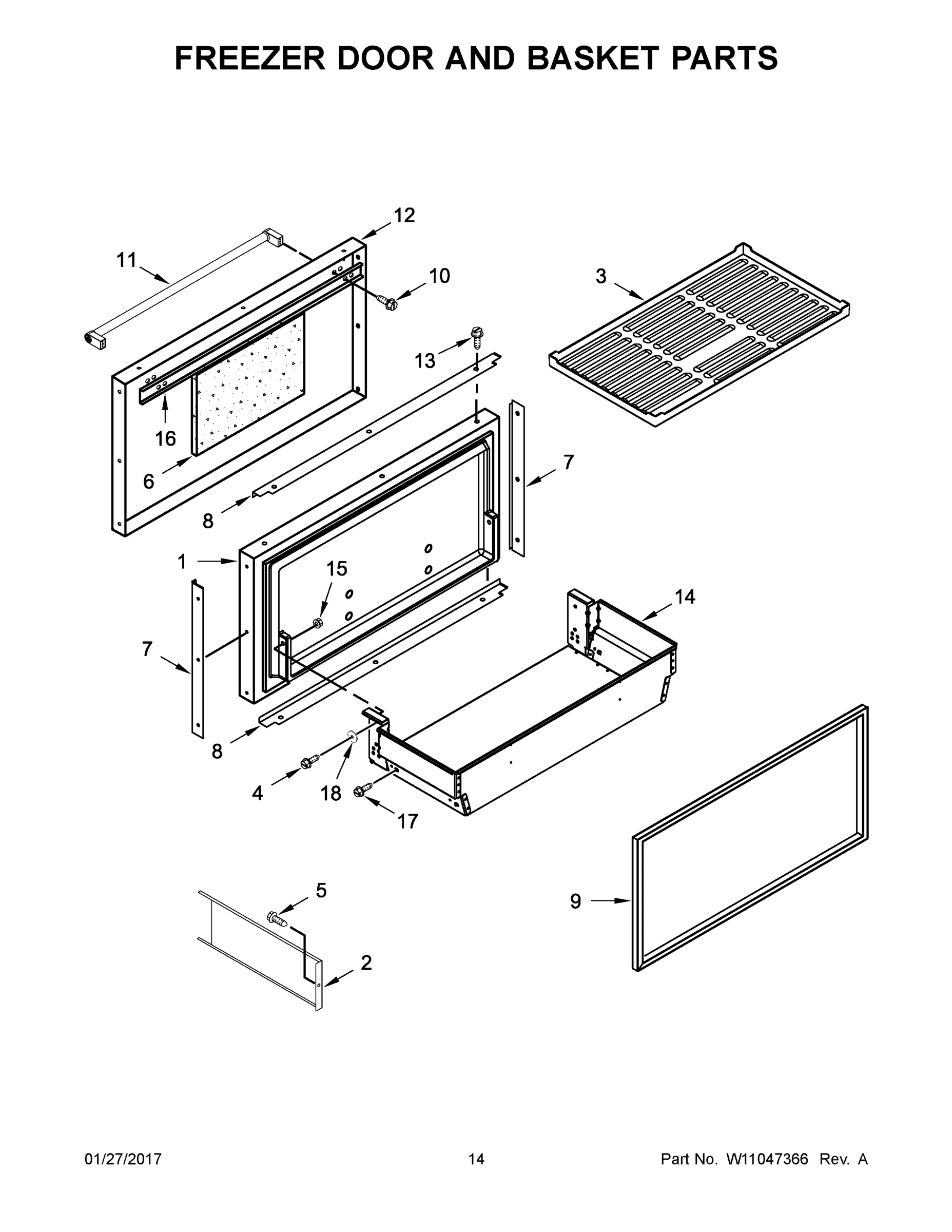 FREEZER DOOR AND BASKET PARTS

12
11
10
3
13
16
6
7
8
1
15
14
7
8
4
18
17
5
9
2

01/27/2017

14

Part No. W11047366 Rev. A