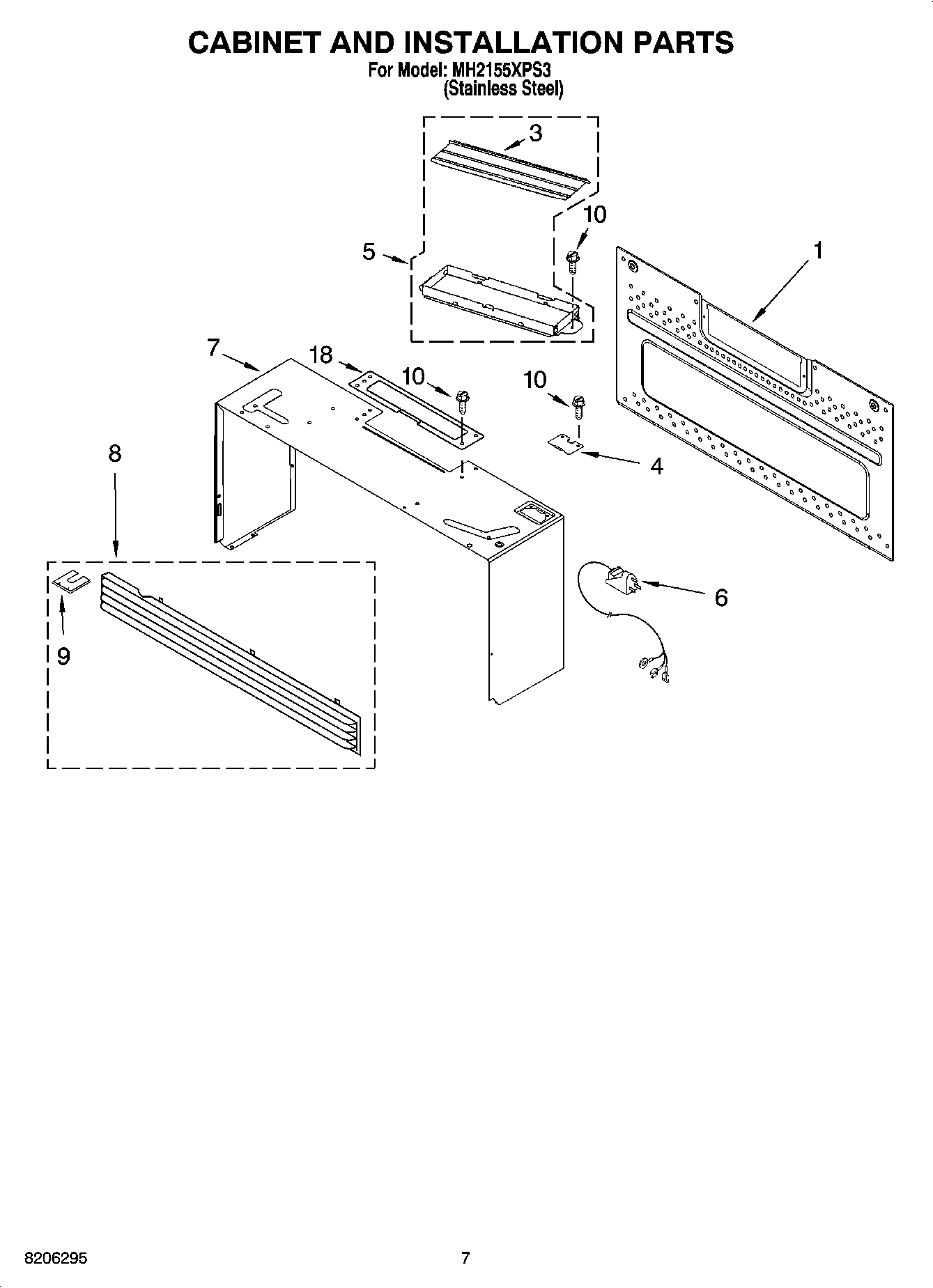 CABINET AND INSTALLATION PARTS
For Model: MH2155XPS3
(Stainless Steel)

3
10
5
1
7
18
10
10
4
8
6
9

8206295

7