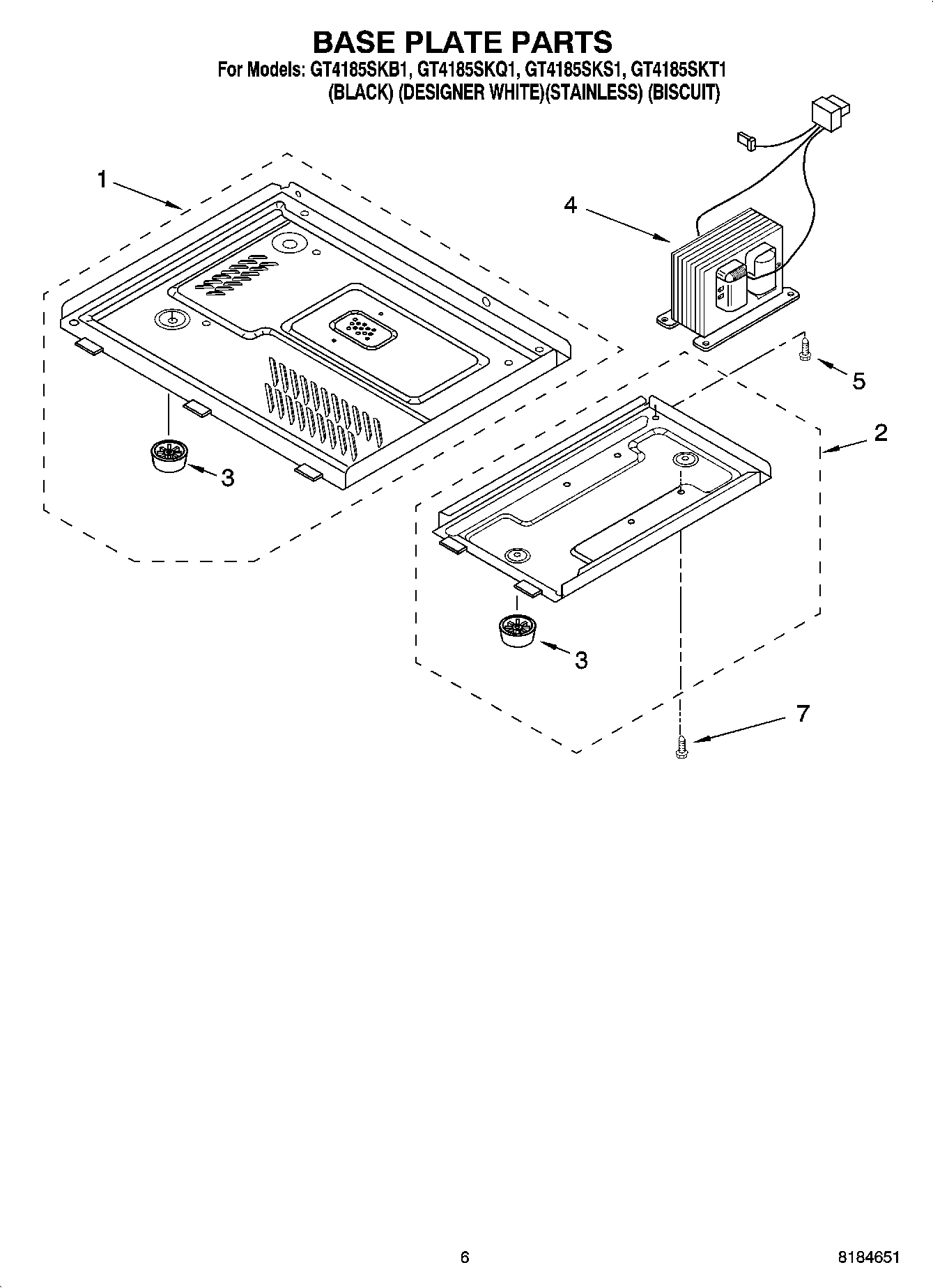 BASE PLATE PARTS
For Models: GT4185SKB1, GT4185SKQ1, GT4185SKS1, GT4185SKT1
(BLACK) (DESIGNER WHITE)(STAINLESS) (BISCUIT)

1
4
5
2
3
3
7

6
8184651