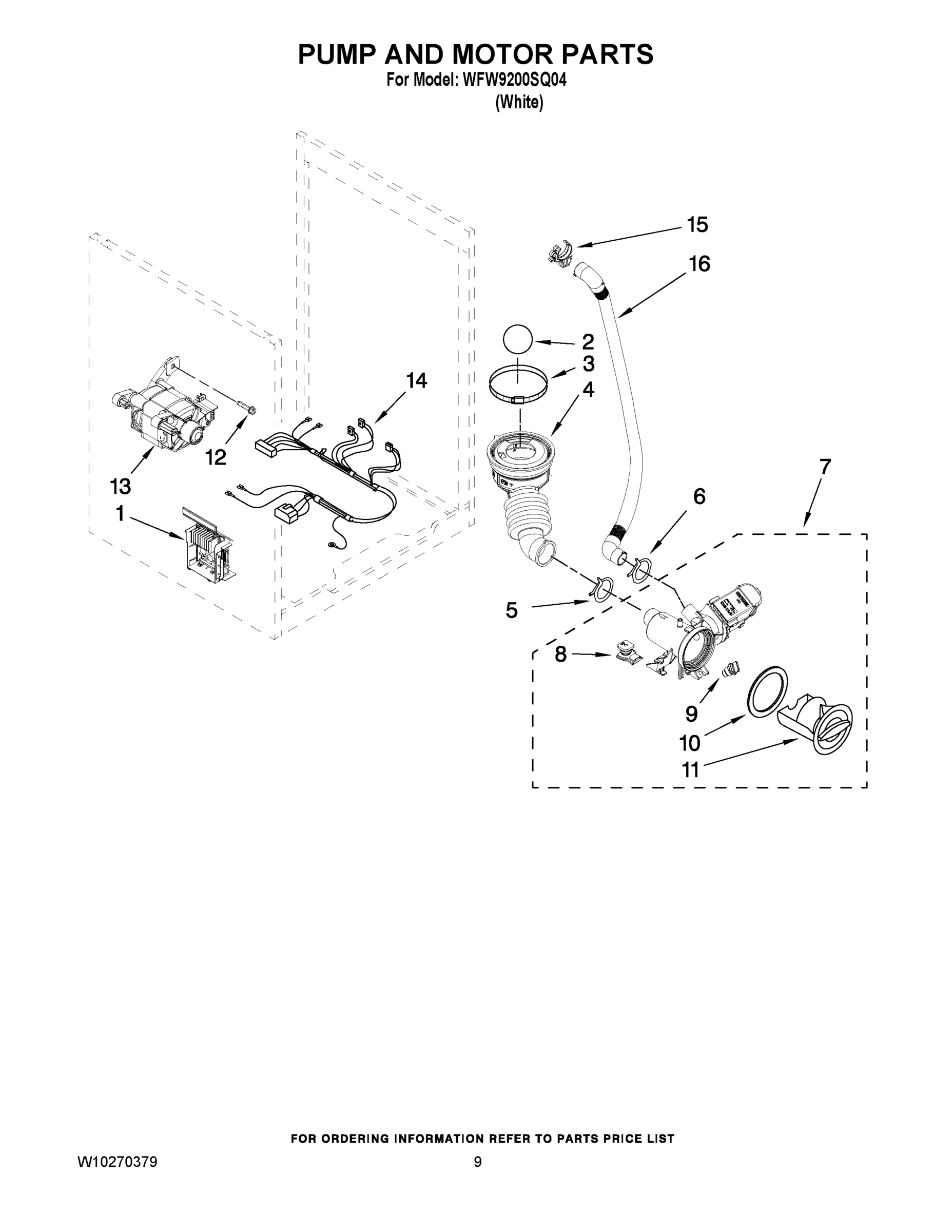 PUMP AND MOTOR PARTS
For Model: WFW9200SQ04
(White)

15
16
2
3
4
14
12
13
1
7
6
5
8
9
10
11

FOR ORDERING INFORMATION REFER TO PARTS PRICE LIST
W10270379
9