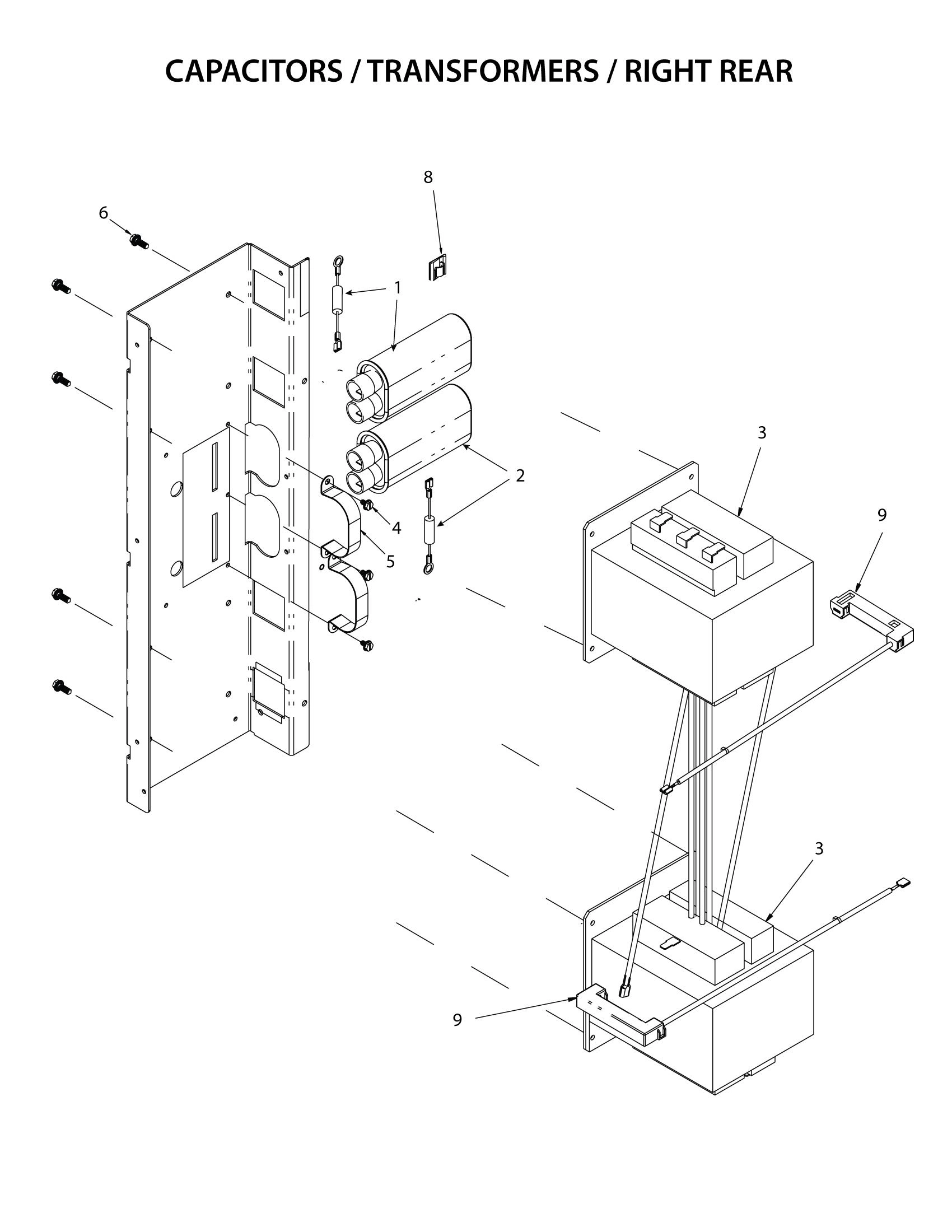 CAPACITORS / TRANSFORMERS / RIGHT REAR

8

6

1

3

2

9

4

5

3

9