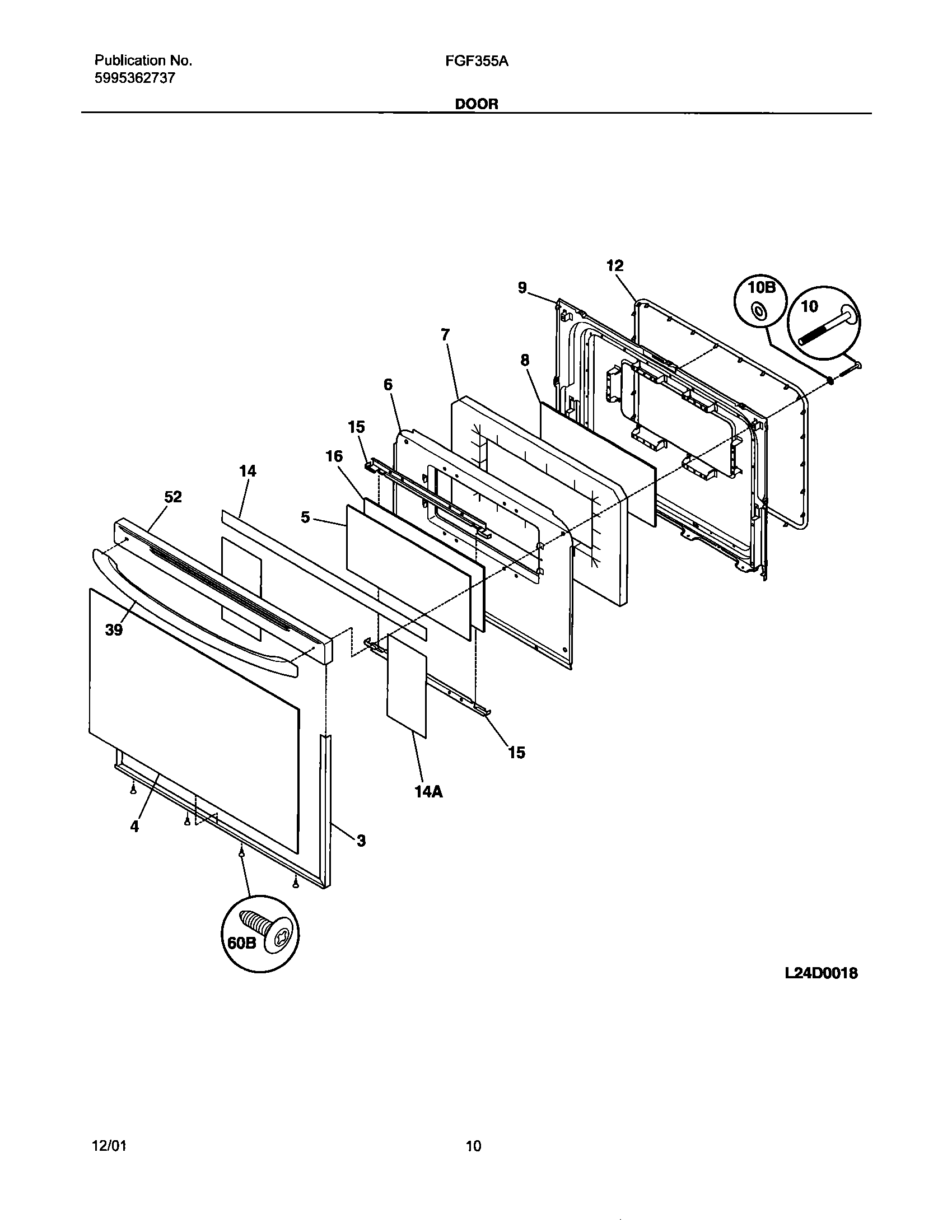 Publication No.
5995362737

FGF355A

DOOR

12
9
10B
10
7
8
6
15
16
14
52
5
39
15
14A
4
3
60B

L24D0018

12/01

10