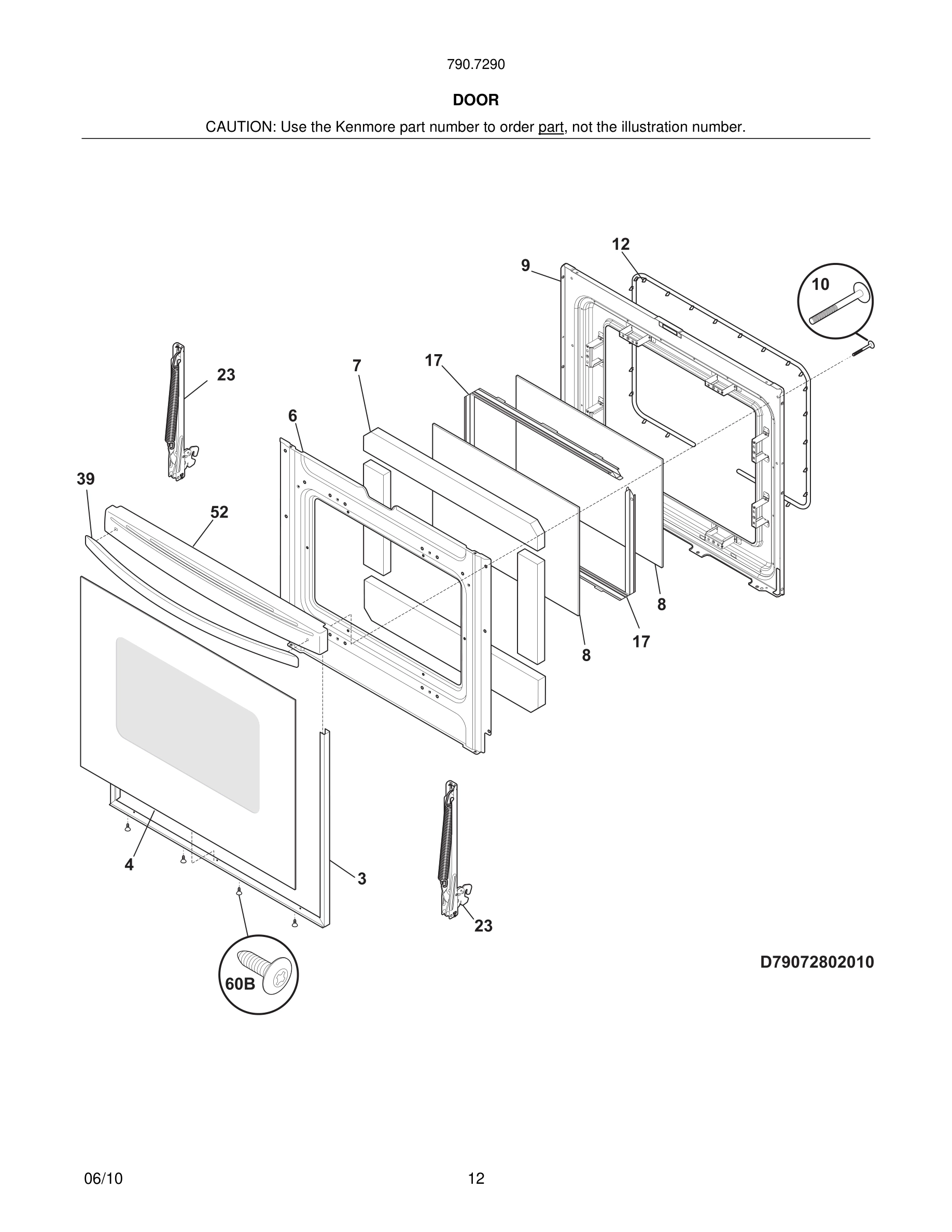 790.7290

DOOR

CAUTION: Use the Kenmore part number to order part, not the illustration number.

12
9
10
23
7
17
6
39
52
8
17
8
4
3
23
60B

D79072802010

06/10

12