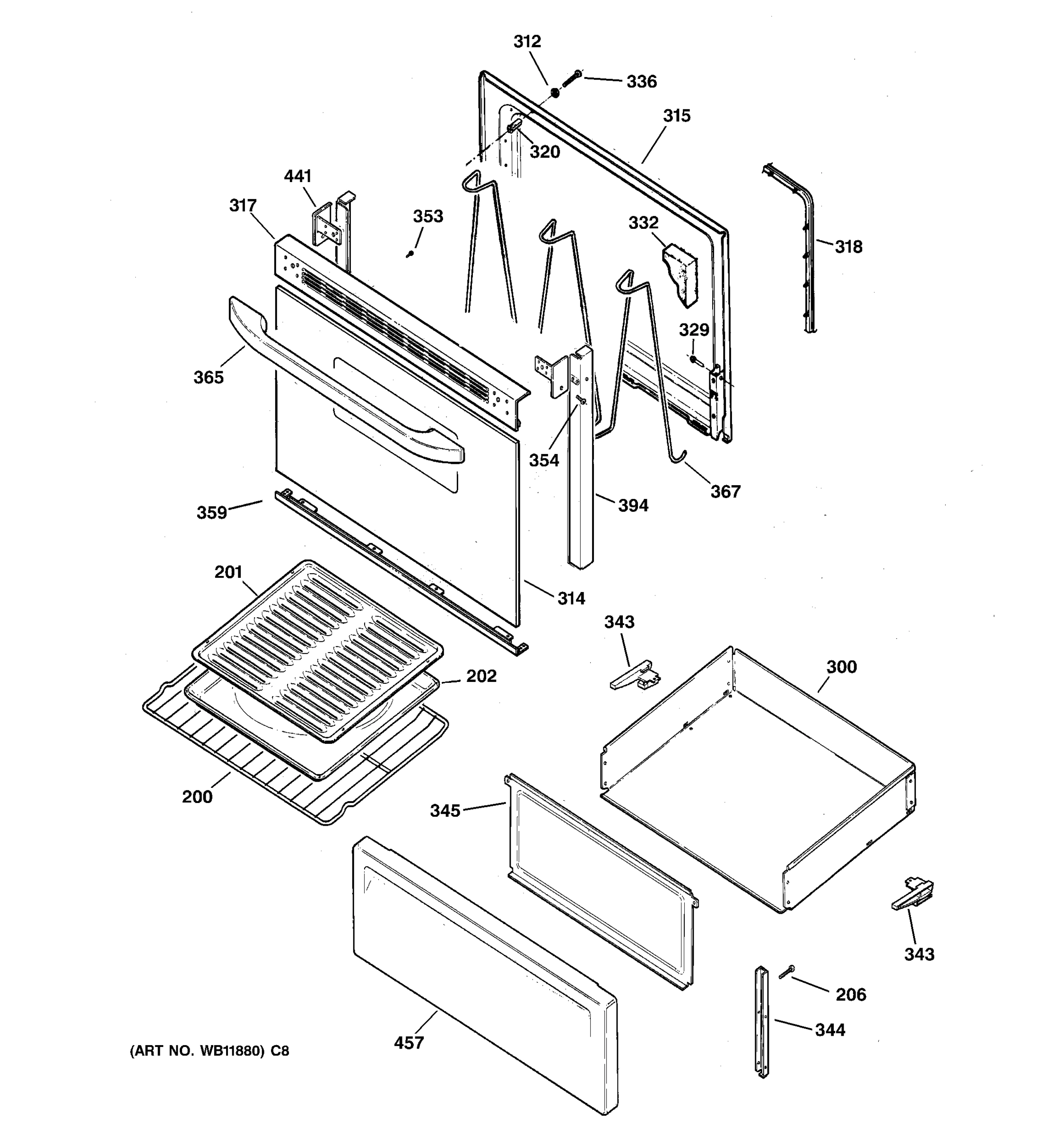 312
336
315
320
441
317
353
332
318
329
365
354
367
394
359
201
314
343
300
202
200
345
343
206
344
457
(ART NO. WB11880) C8