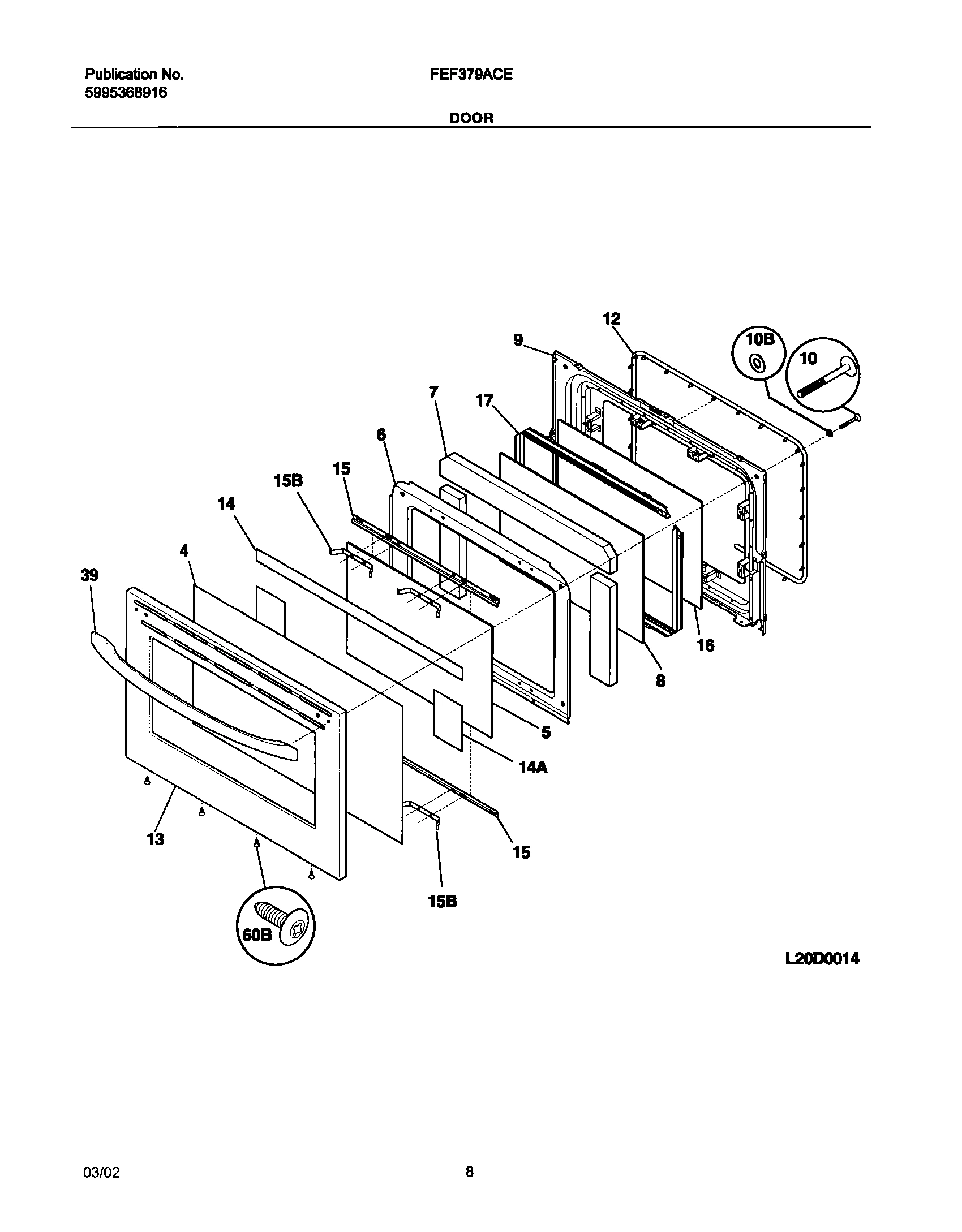 Publication No.
5995368916

FEF379ACE

DOOR

12
9
10B
10
7
17
6
15
15B
14
4
39
16
8
5
14A
13
15
15B
60B

L20D0014

03/02

8