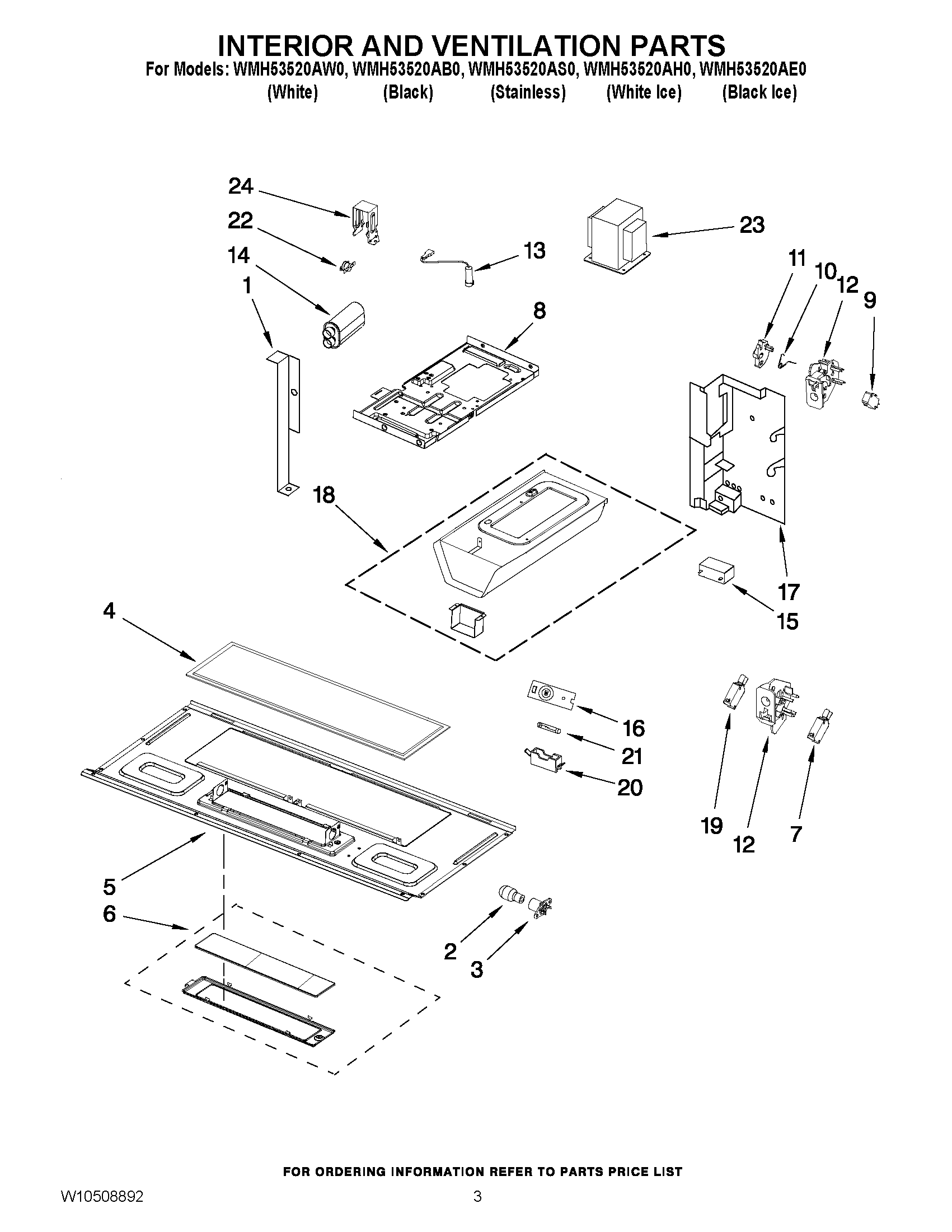 INTERIOR AND VENTILATION PARTS
For Models: WMH53520AW0, WMH53520AB0, WMH53520AS0, WMH53520AH0, WMH53520AE0
(White) (Black) (Stainless) (White Ice) (Black Ice)

24
22
14
1
13
23
8
11
10
12
9
18
17
15
4
16
21
20
19
12
7
5
6
2
3

FOR ORDERING INFORMATION REFER TO PARTS PRICE LIST
W10508892
3