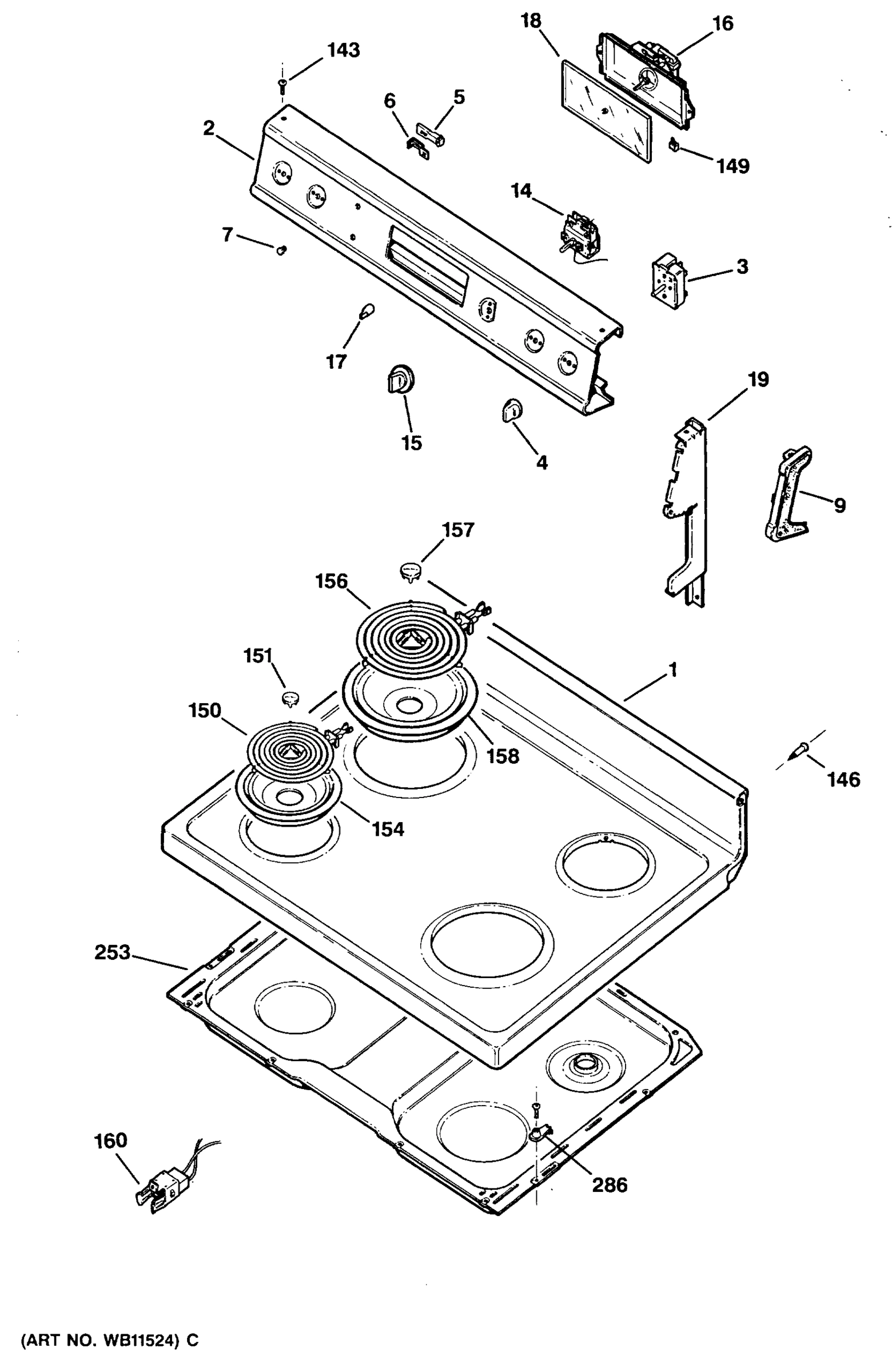 18
16
143
6
5
2
149
14
7
3
17
19
15
4
9
157
156
151
1
150
158
146
154
253
160
286
(ART NO. WB11524) C