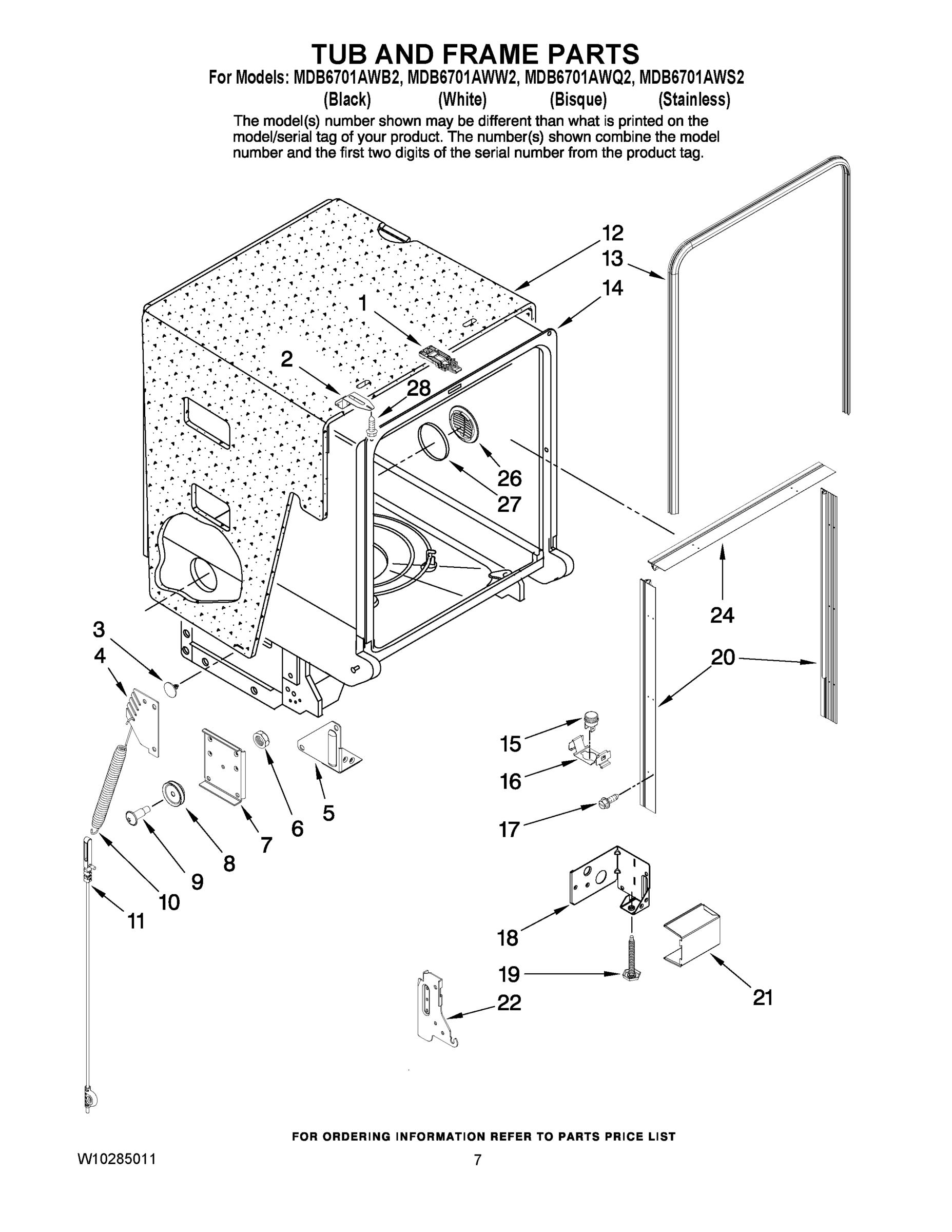 TUB AND FRAME PARTS

For Models: MDB6701AWB2, MDB6701AWW2, MDB6701AWQ2, MDB6701AWS2
(Black) (White) (Bisque) (Stainless)

The model(s) number shown may be different than what is printed on the model/serial tag of your product. The number(s) shown combine the model number and the first two digits of the serial number from the product tag.

12
13
14
1
2
28
26
27
24
20
3
4
15
16
17
5
6
7
8
9
10
11
18
19
21
22

FOR ORDERING INFORMATION REFER TO PARTS PRICE LIST

W10285011 7