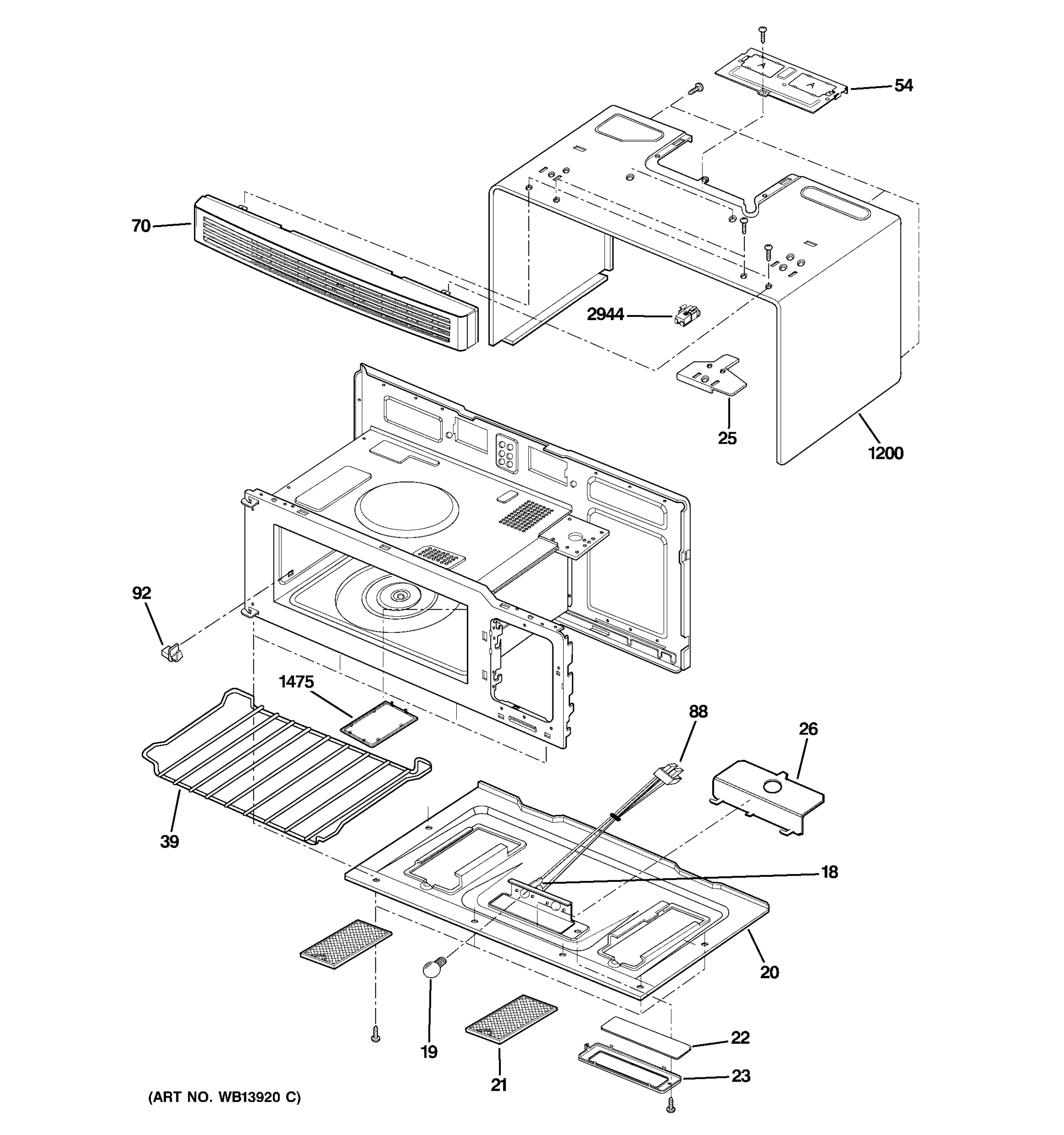 A
A
54
70
2944
25
1200
92
1475
88
26
39
18
20
19
21
22
23
(ART NO. WB13920 C)