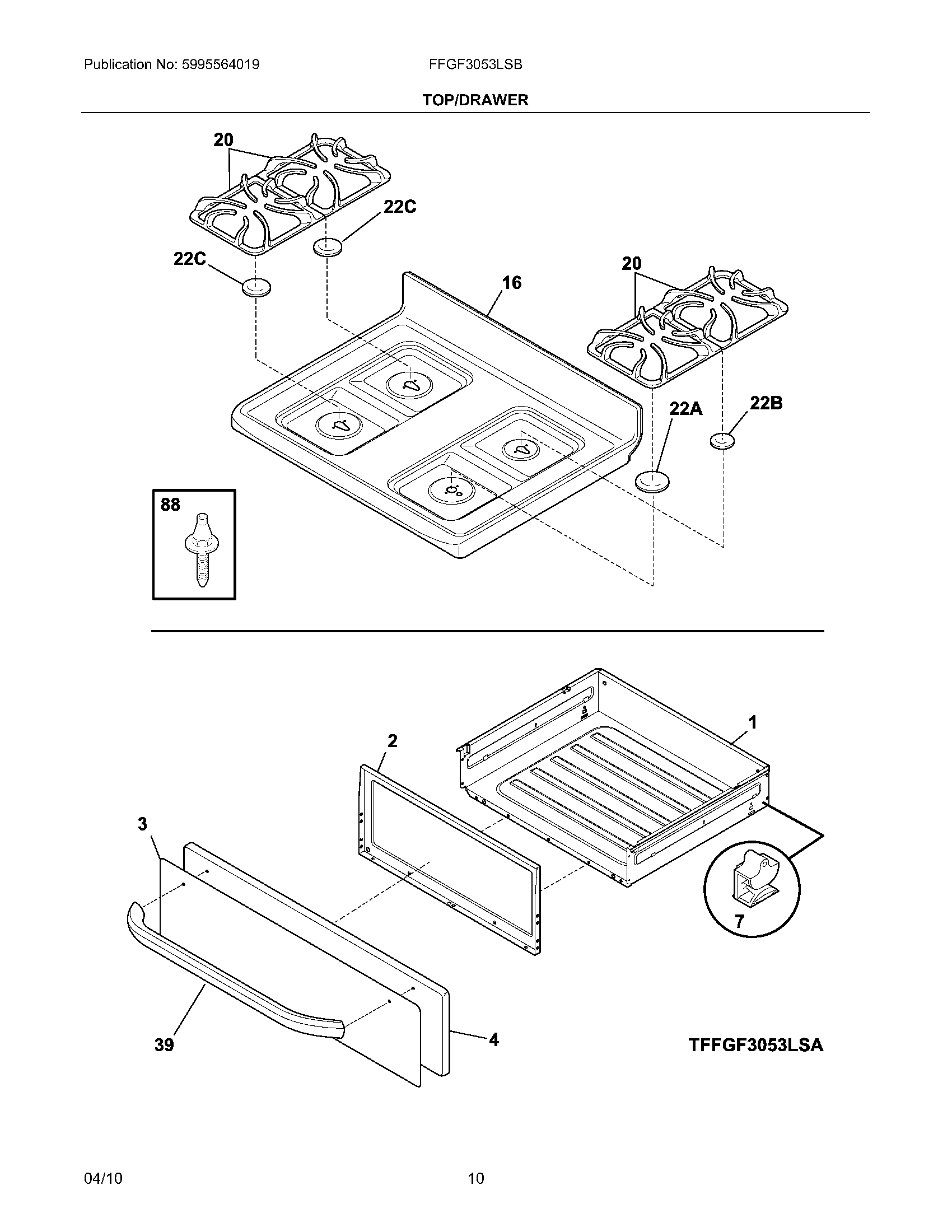 Publication No: 5995564019

FFGF3053LSB

TOP/DRAWER

20

22C

22C

16

20

22A

22B

88

1

2

3

7

39

4

TFFGF3053LSA

04/10

10