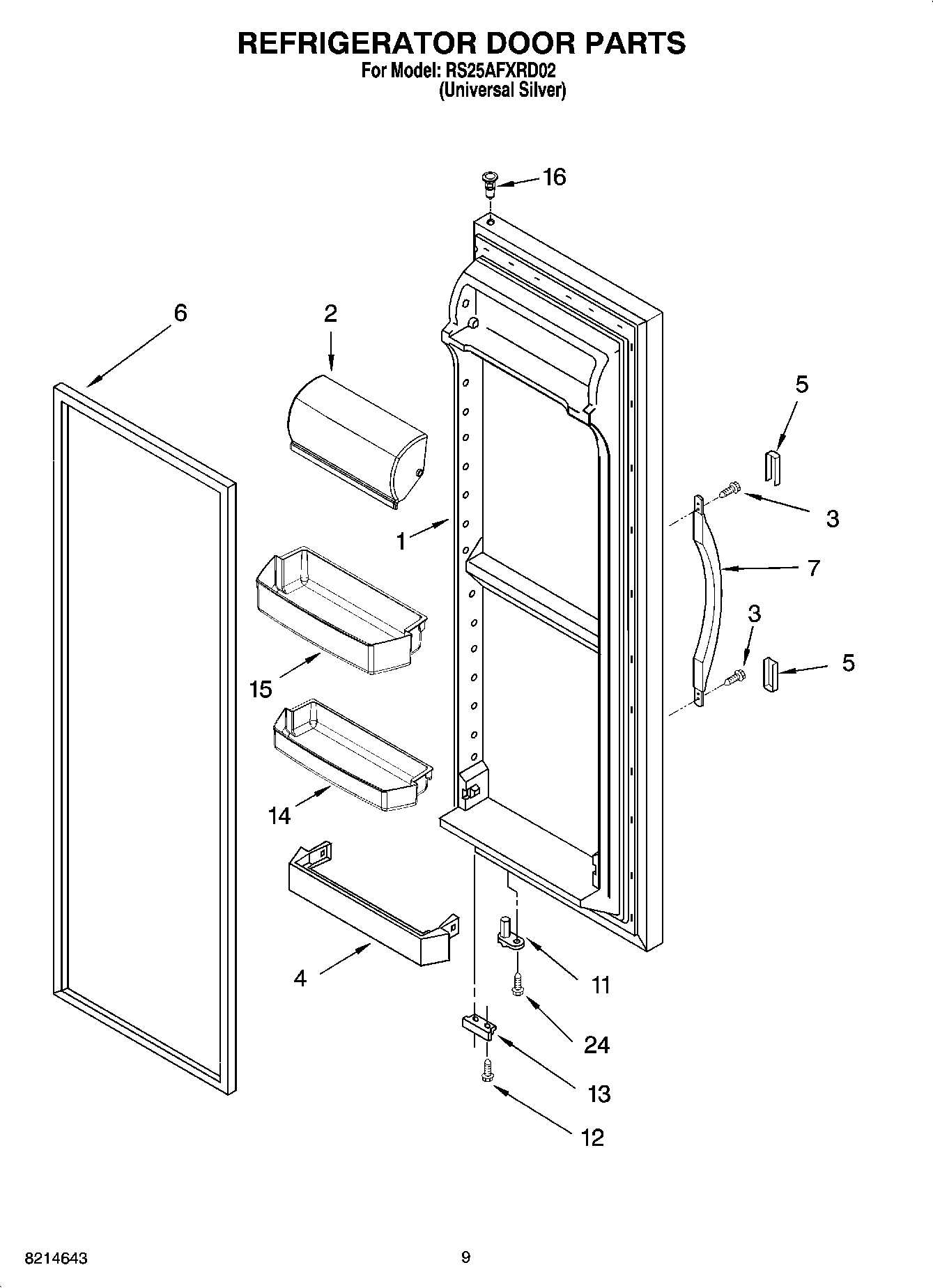 REFRIGERATOR DOOR PARTS
For Model: RS25AFXRD02
(Universal Silver)

16
6
2
5
3
1
7
3
5
15
14
4
11
24
13
12

8214643
9