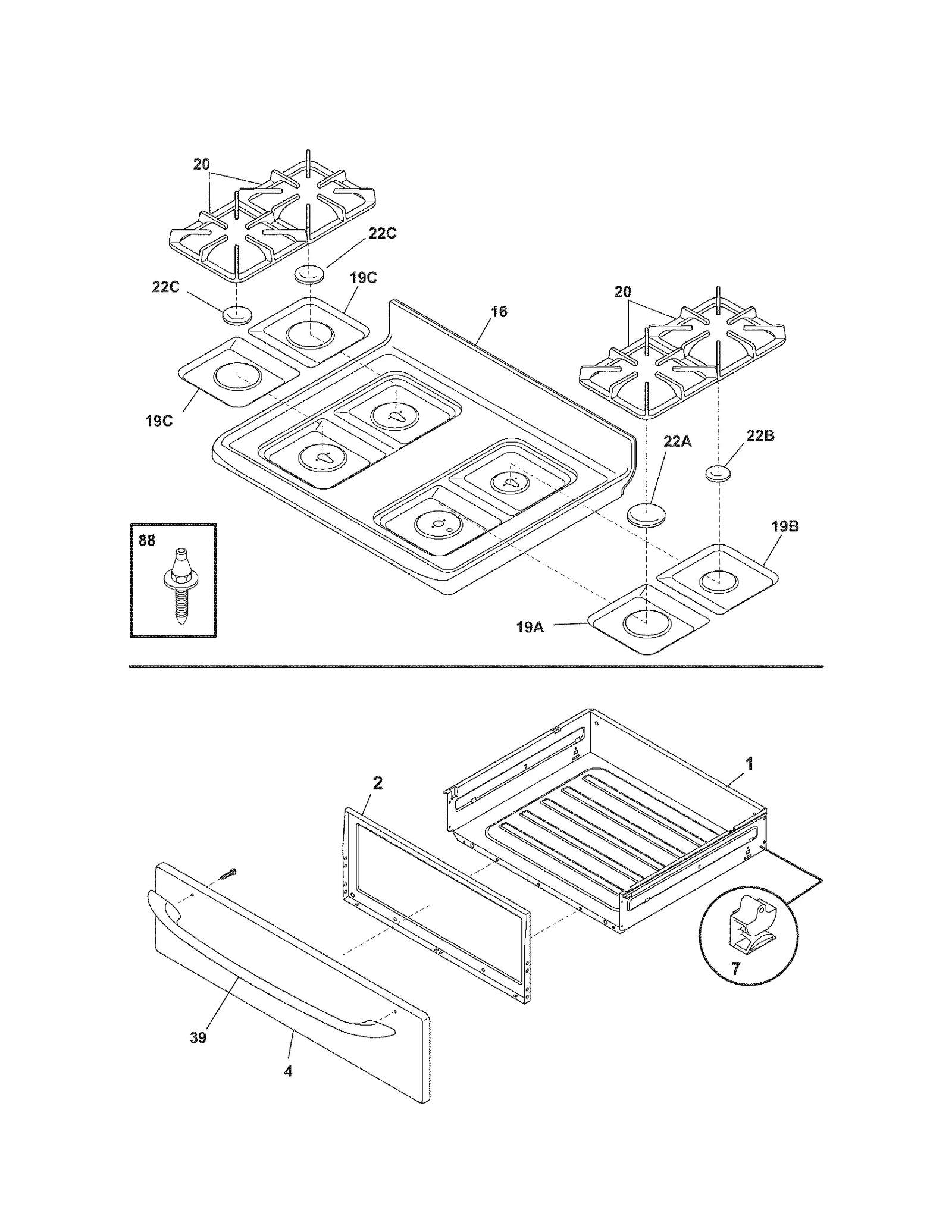 20
22C
22C
19C
16
20
19C
22A
22B
88
19B
19A
1
2
7
39
4