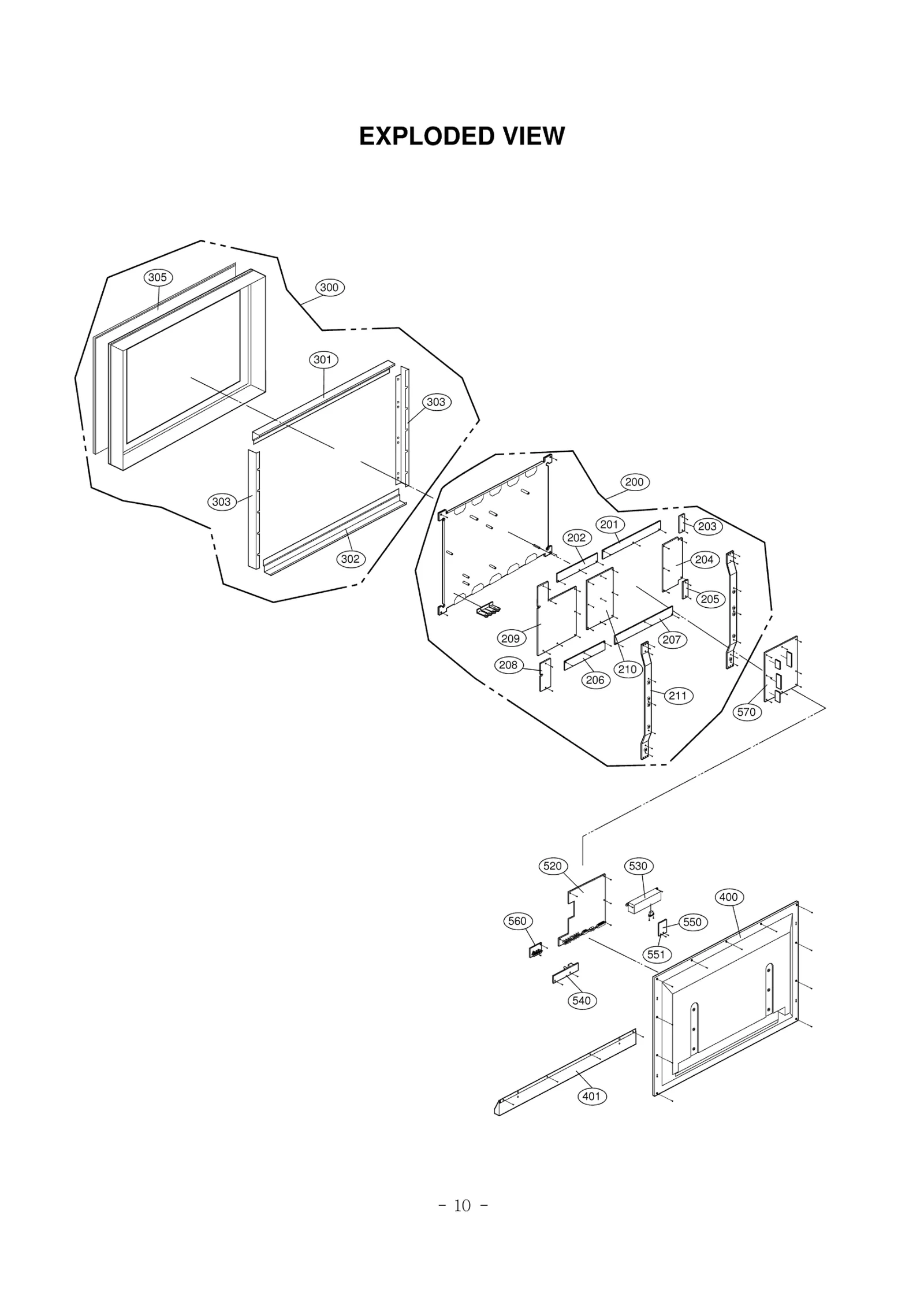 EXPLODED VIEW

305
300
301
303
303
302
200
201
202
203
204
205
209
207
208
206
210
211
570
520
530
400
560
550
551
540
401

- 10 -