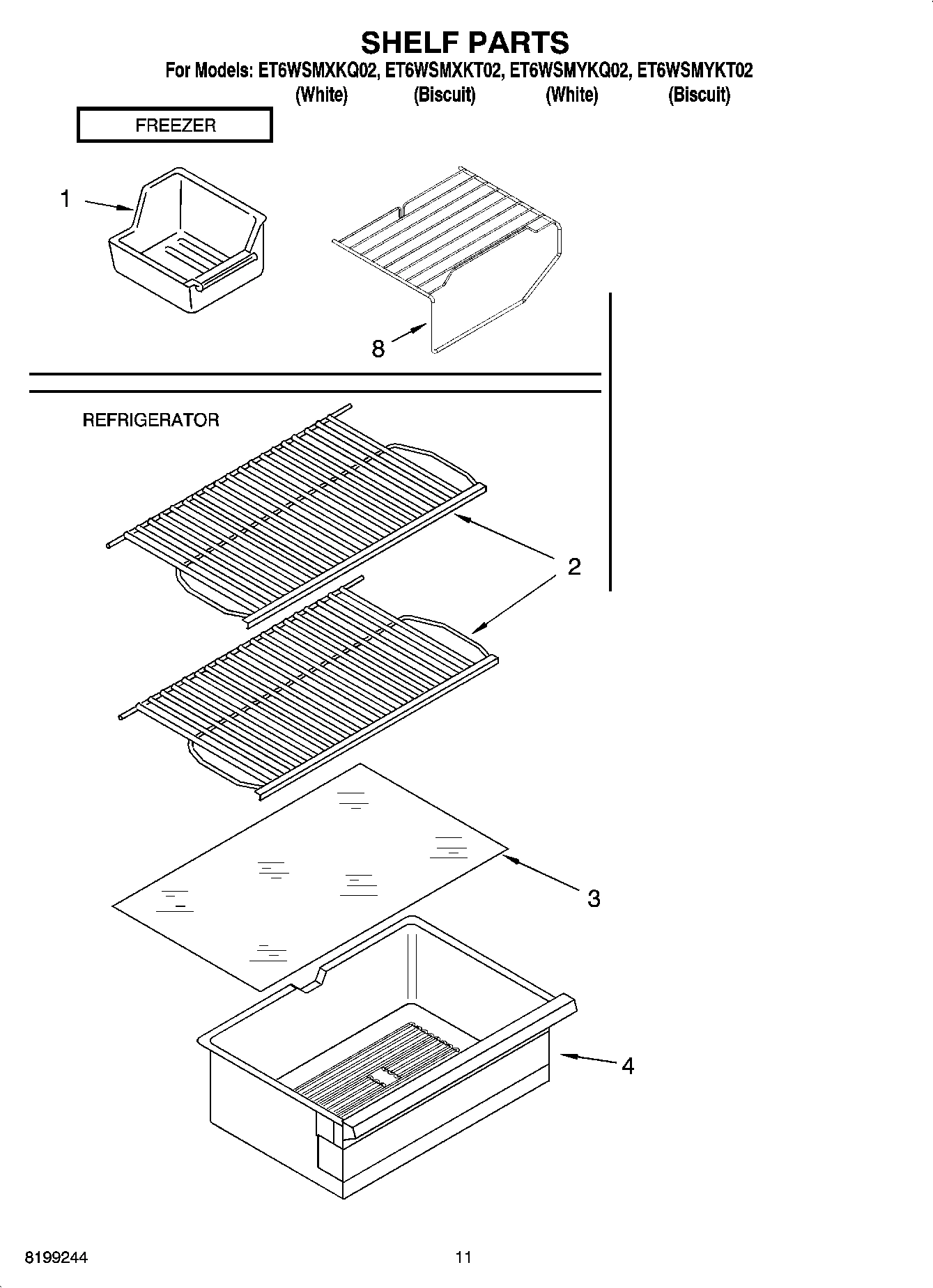 SHELF PARTS

For Models: ET6WSMXKQ02, ET6WSMXKT02, ET6WSMYKQ02, ET6WSMYKT02
(White) (Biscuit) (White) (Biscuit)

FREEZER

1

8

REFRIGERATOR

2

3

4

8199244

11