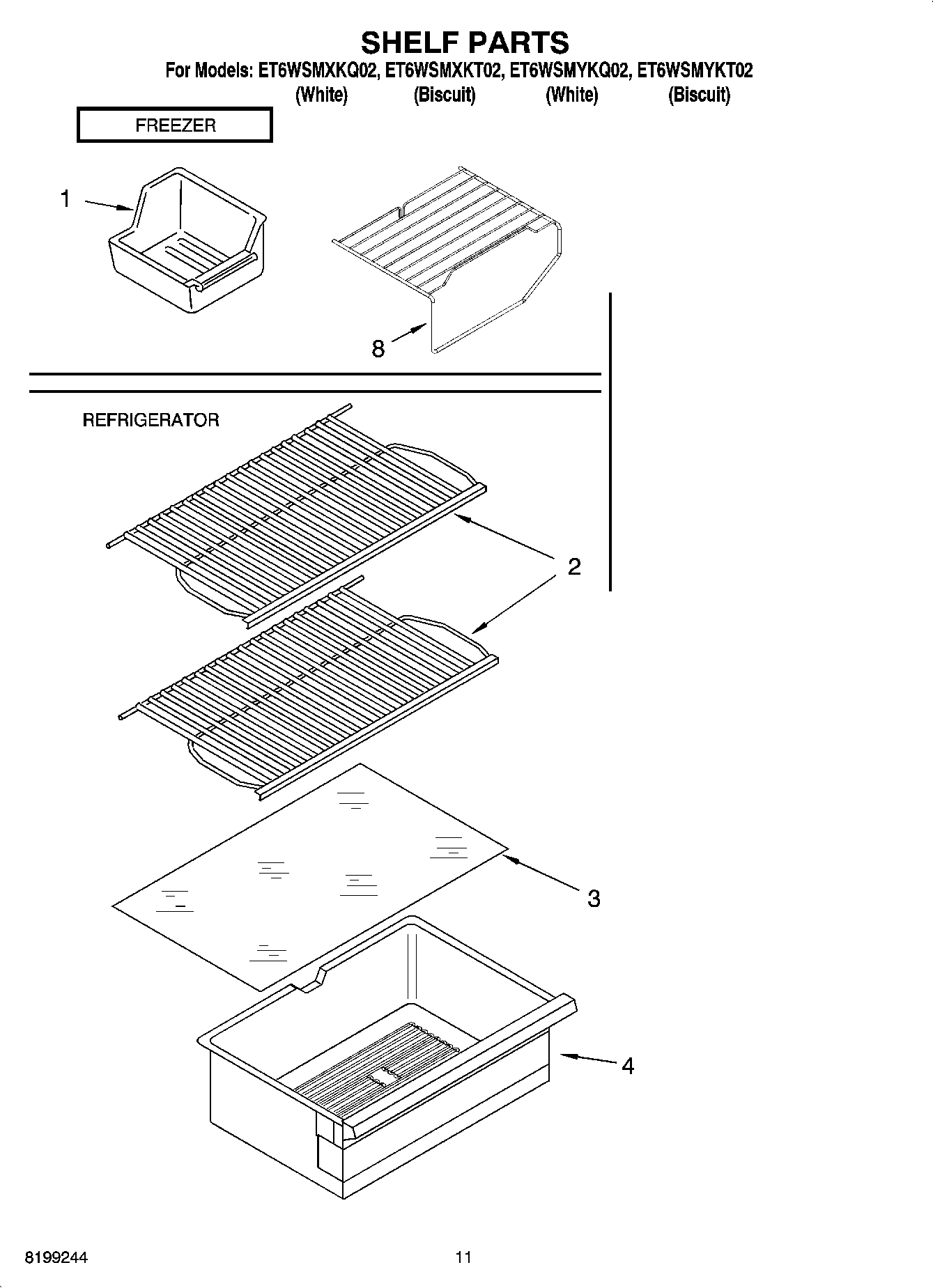 SHELF PARTS

For Models: ET6WSMXKQ02, ET6WSMXKT02, ET6WSMYKQ02, ET6WSMYKT02
(White) (Biscuit) (White) (Biscuit)

FREEZER

1

8

REFRIGERATOR

2

3

4

8199244

11