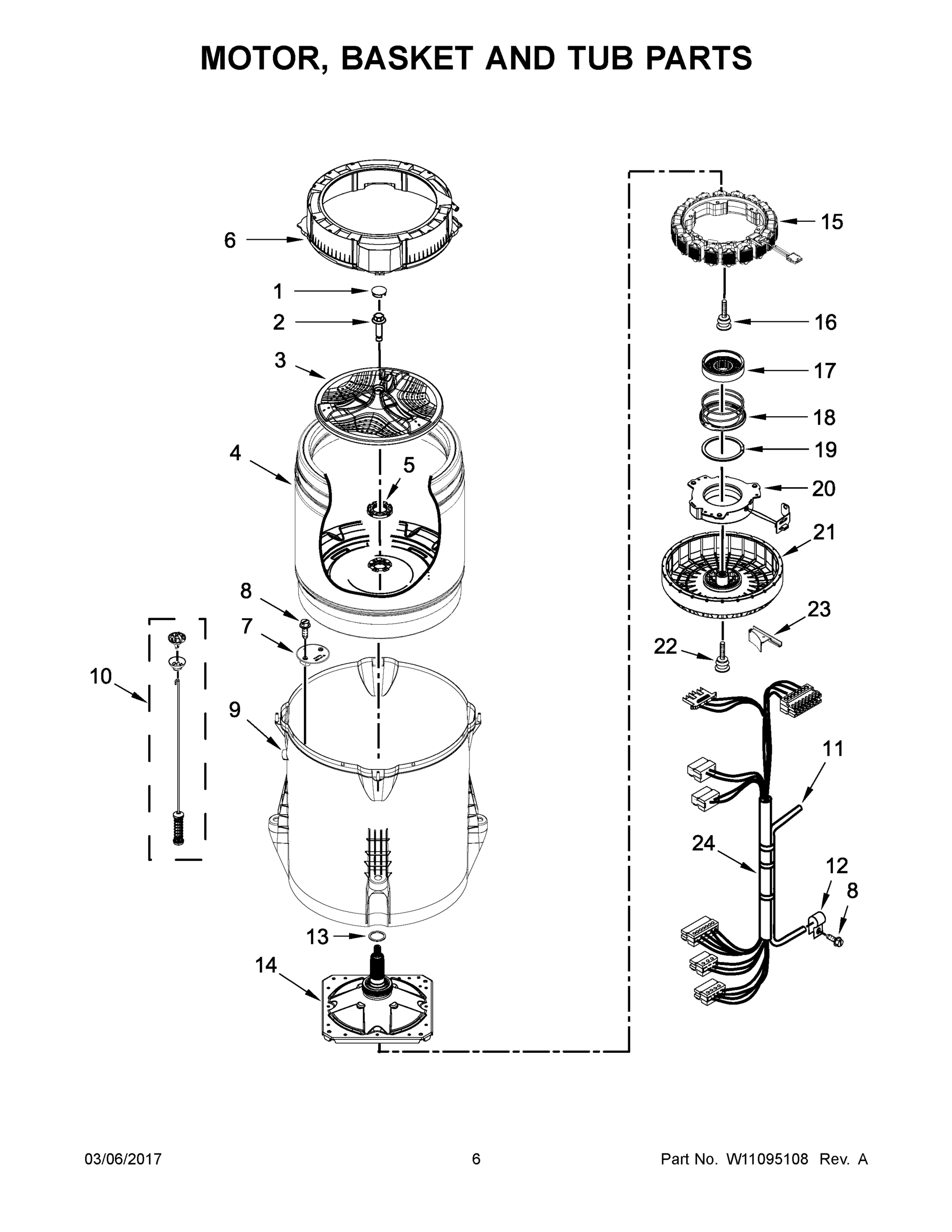 MOTOR, BASKET AND TUB PARTS

6
1
2
3
4
5
8
7
10
9
13
14
15
16
17
18
19
20
21
23
22
11
24
12
8

03/06/2017
6
Part No. W11095108 Rev. A