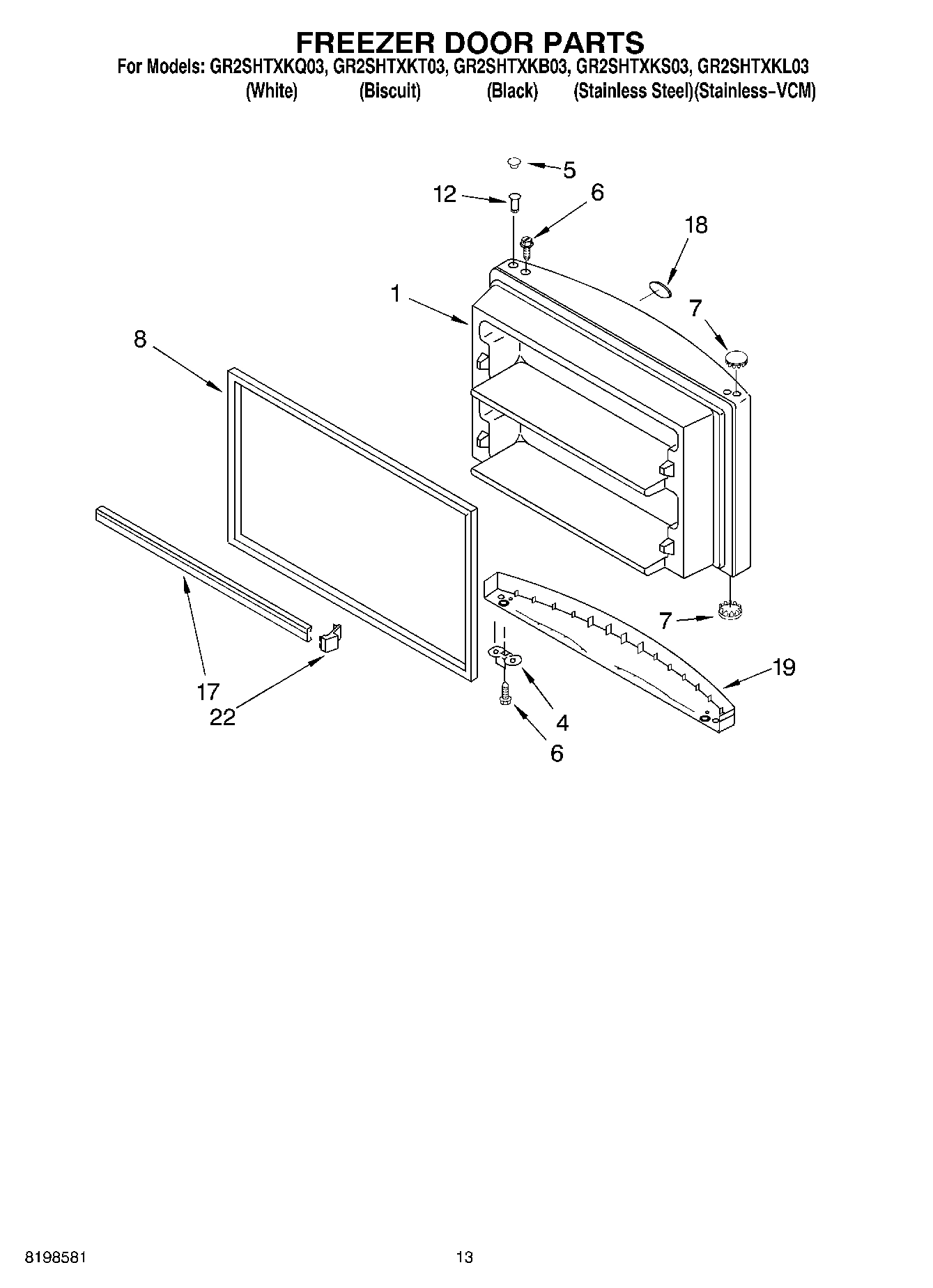 FREEZER DOOR PARTS
For Models: GR2SHTXKQ03, GR2SHTXKT03, GR2SHTXKB03, GR2SHTXKS03, GR2SHTXKL03
(White) (Biscuit) (Black) (Stainless Steel)(Stainless-VCM)

5
12
6
18
1
7
8
7
19
17
22
4
6

8198581
13