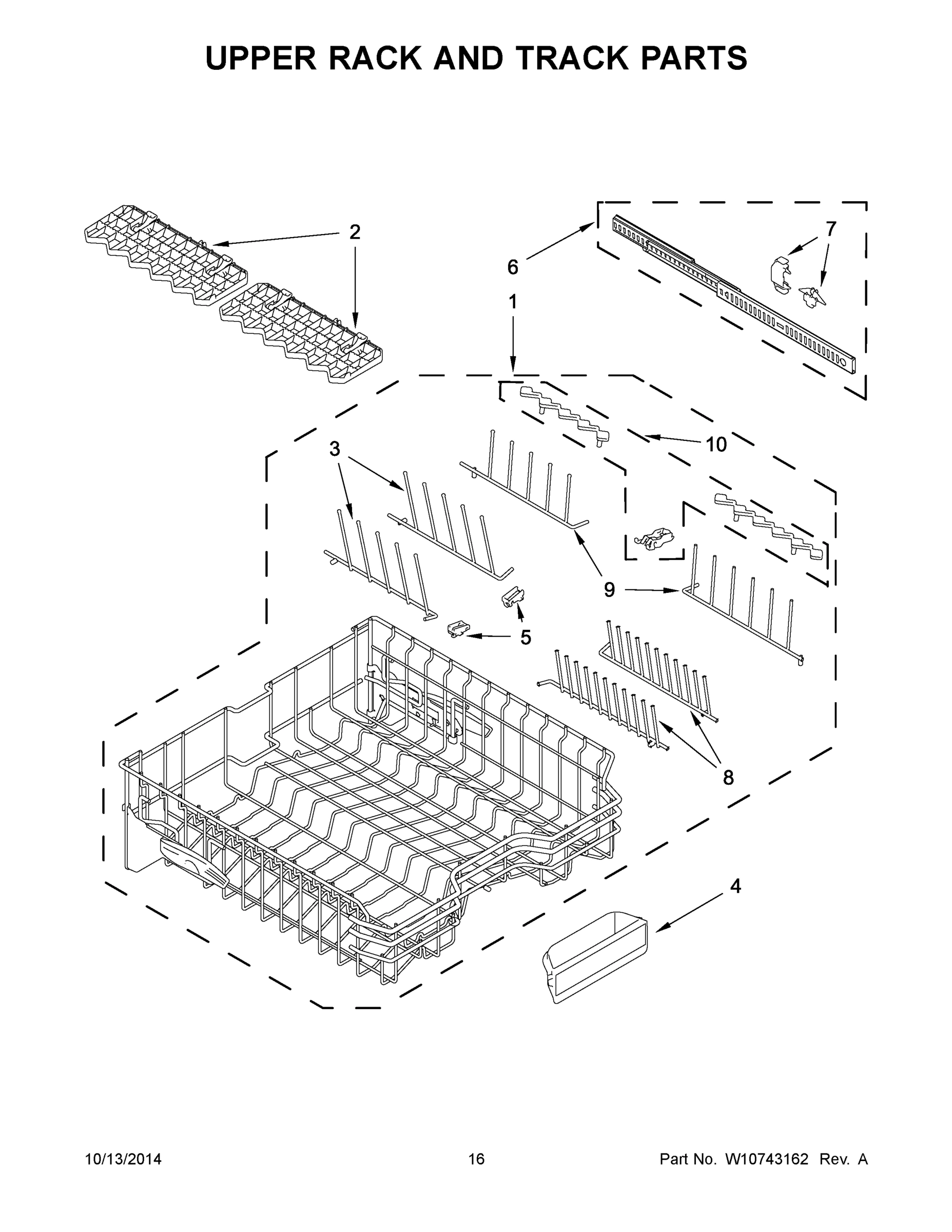 UPPER RACK AND TRACK PARTS

2

7

6

1

10

3

9

5

8

4

10/13/2014

16

Part No. W10743162 Rev. A