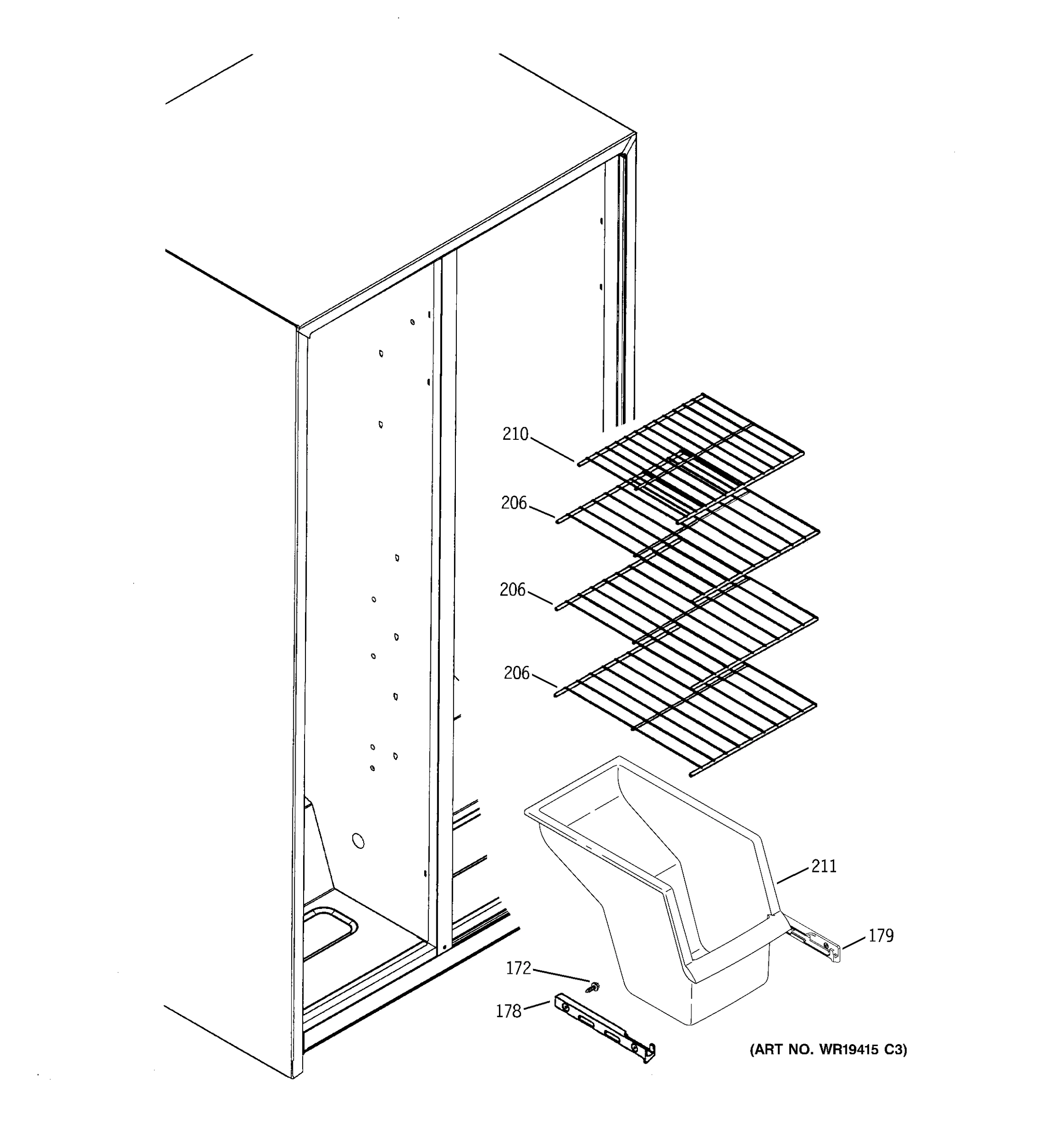 210
206
206
206
211
179
172
178
(ART NO. WR19415 C3)