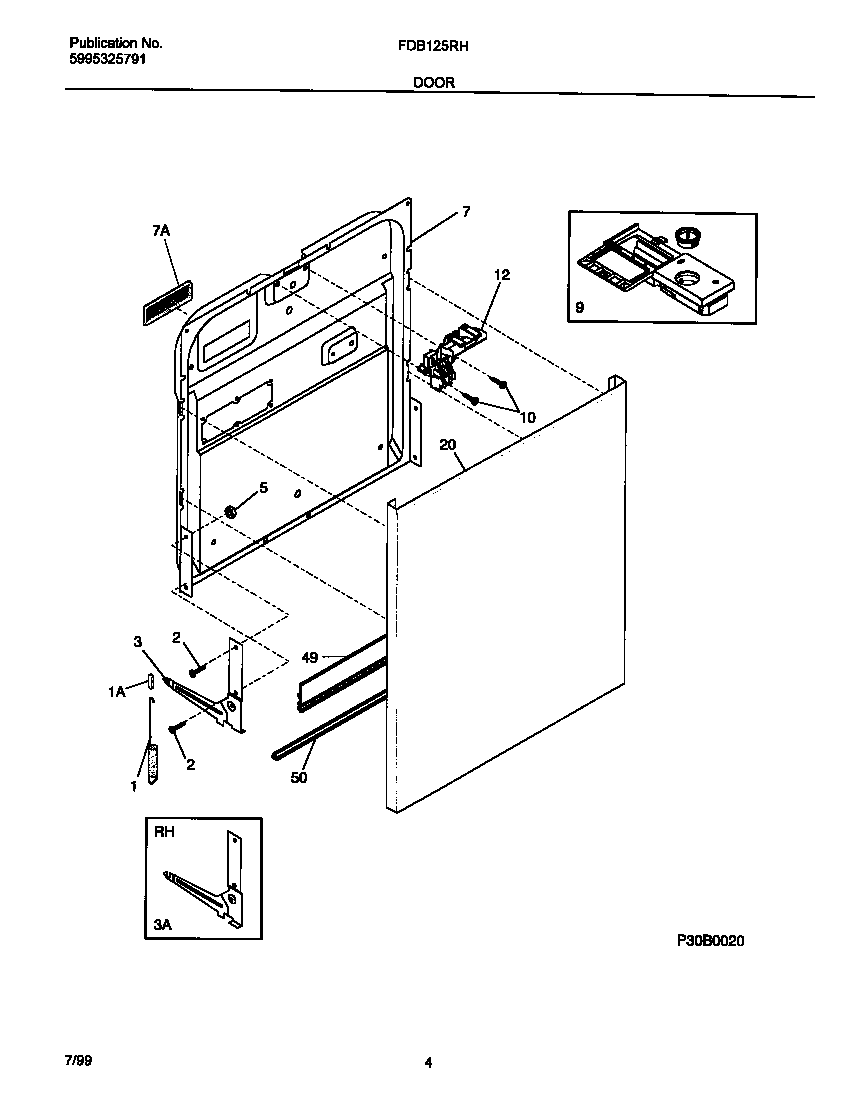 Publication No.
5995325791

FDB125RH

DOOR

7A
7
12
9
10
20
5
3
2
49
1A
2
1
50
RH
3A

P30B0020

7/99

4